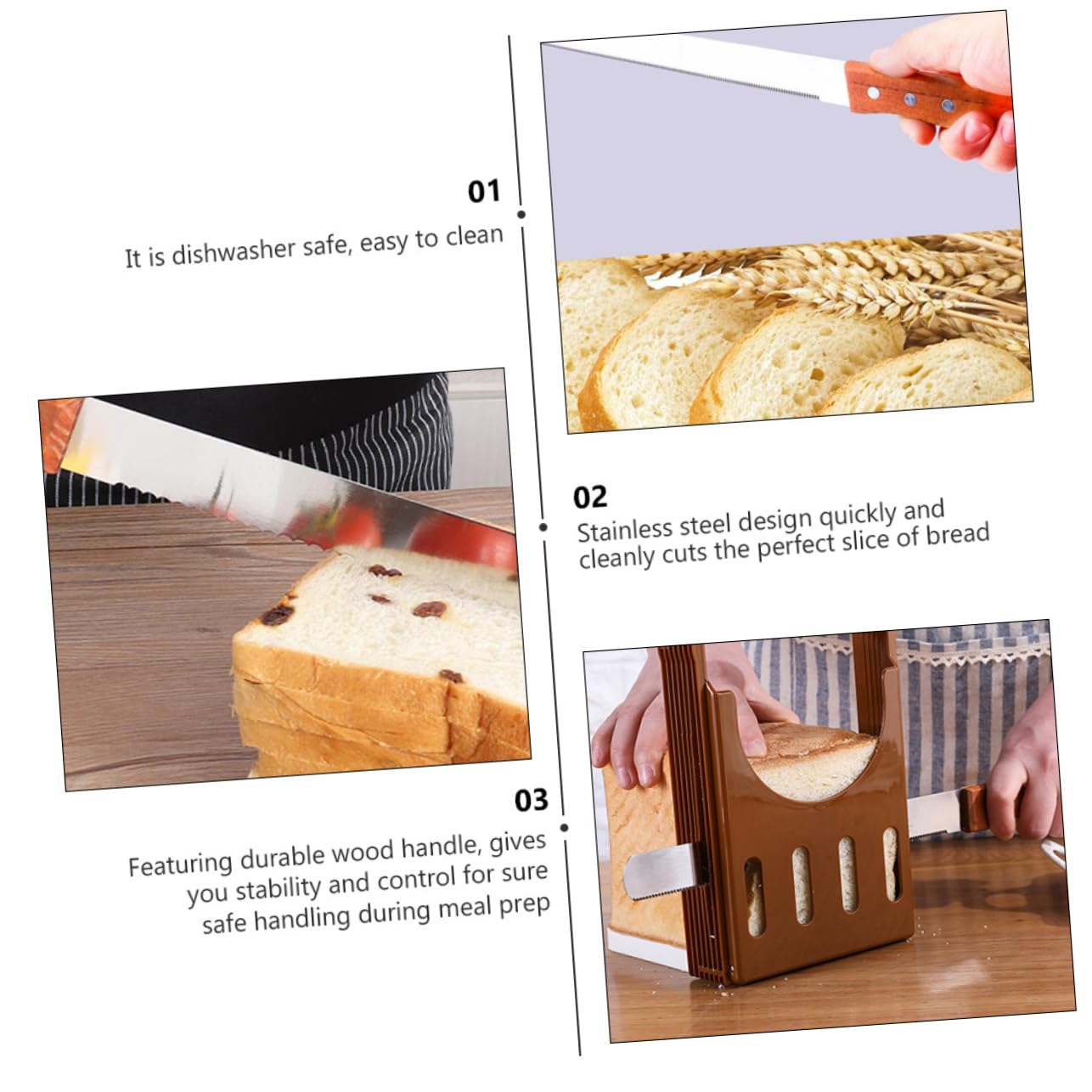 01
It is dishwasher safe, easy to clean

02
Stainless steel design quickly and cleanly cuts the perfect slice of bread

03
Featuring durable wood handle, gives you stability and control for sure safe handling during meal prep