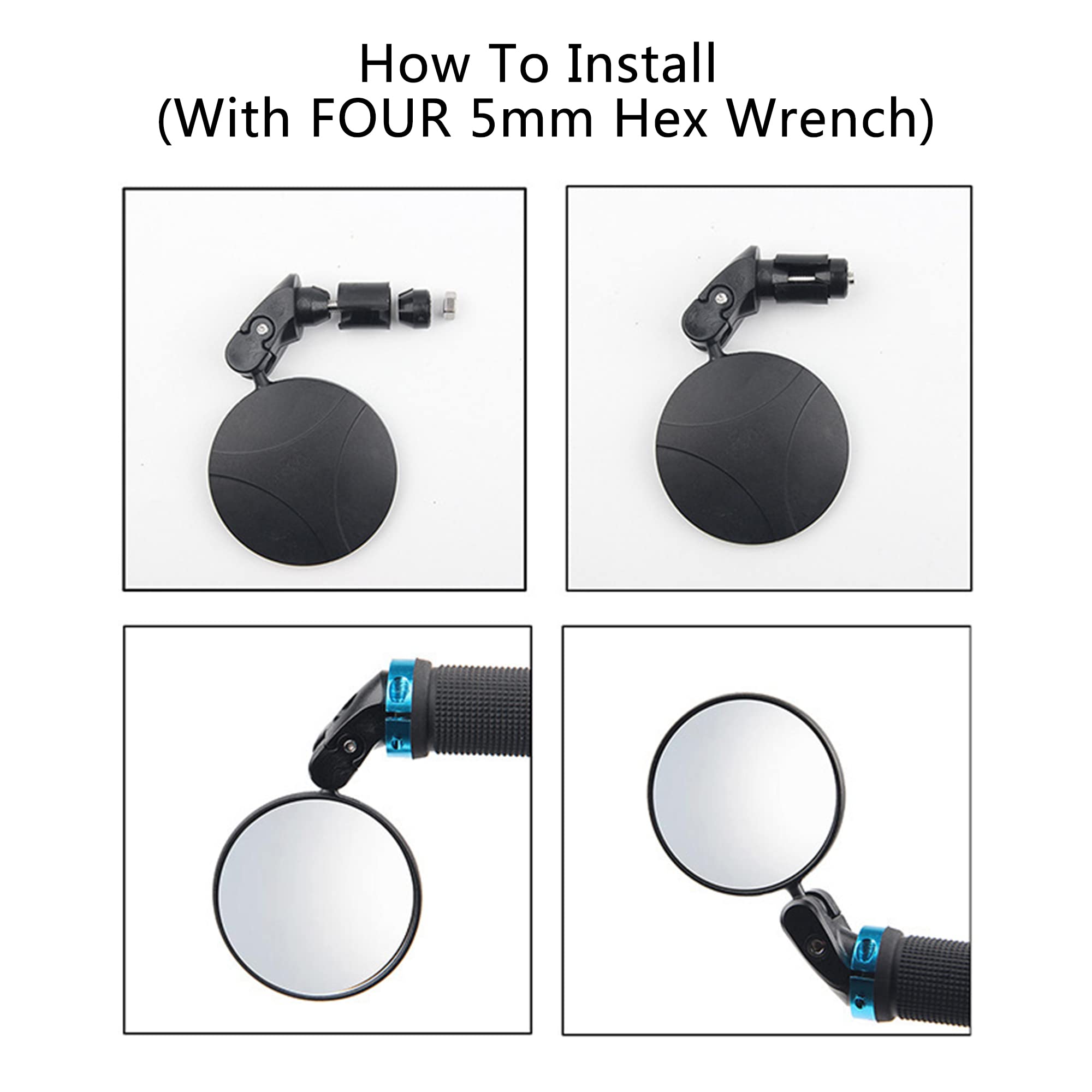 How To Install
(With FOUR 5mm Hex Wrench)