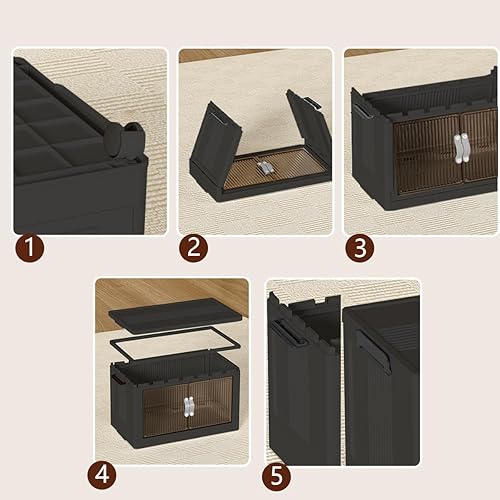 1

2

3

4

5