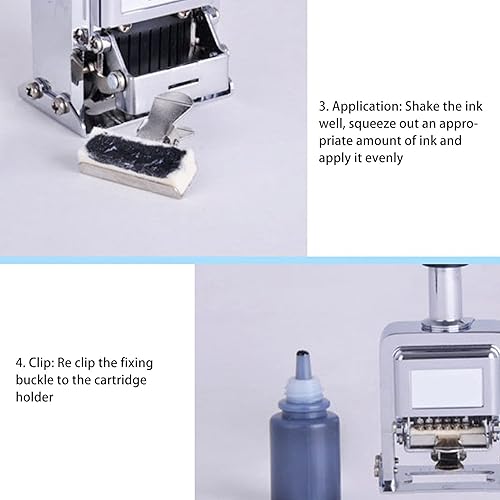 3. Application: Shake the ink well, squeeze out an appropriate amount of ink and apply it evenly

4. Clip: Re clip the fixing buckle to the cartridge holder