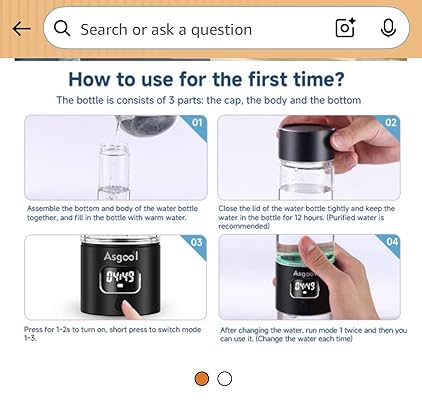 Search or ask a question

How to use for the first time?

The bottle is consists of 3 parts: the cap, the body and the bottom

01

Assemble the bottom and body of the water bottle together, and fill in the bottle with warm water.

02

Close the lid of the water bottle tightly and keep the water in the bottle for 12 hours. (Purified water is recommended)

03

Asgool

04:49

Press for 1-2s to turn on, short press to switch mode 1-3.

04

Asgool

04:49

After changing the water, run mode 1 twice and then you can use it. (Change the water each time)