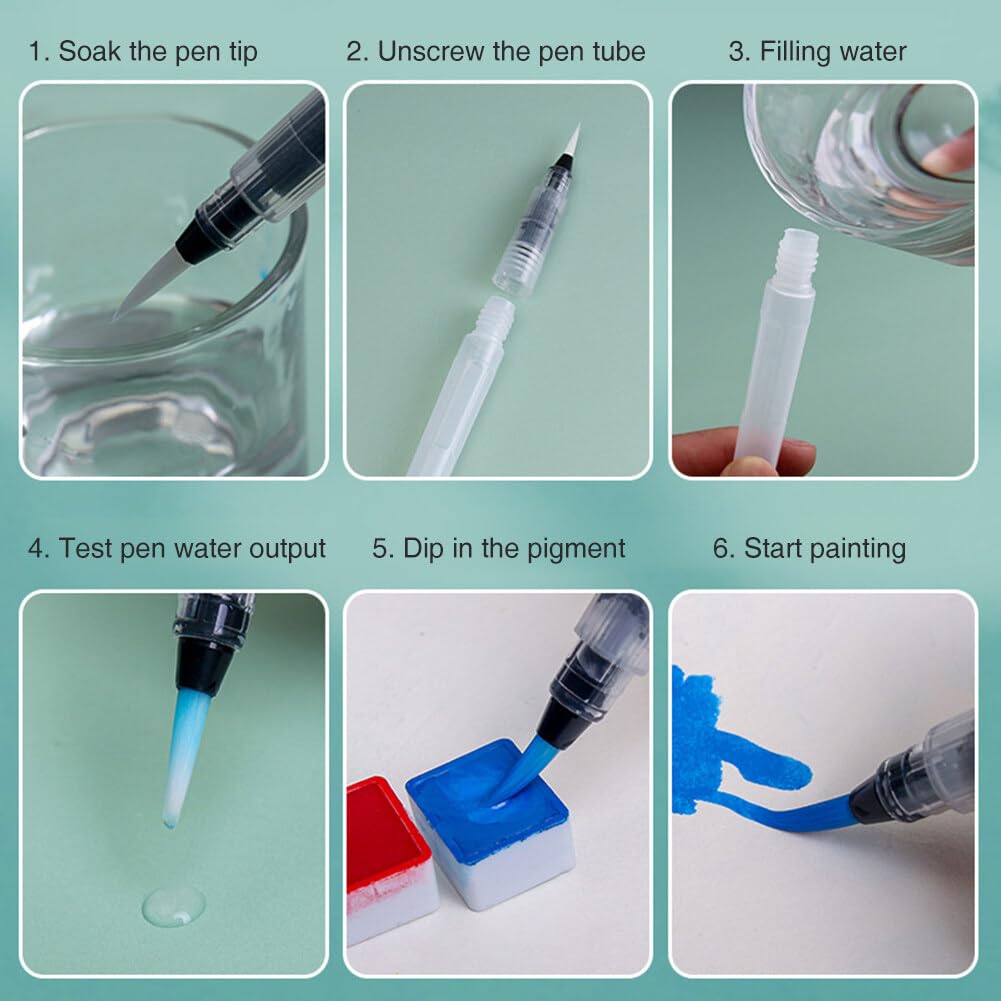 1. Soak the pen tip

2. Unscrew the pen tube

3. Filling water

4. Test pen water output

5. Dip in the pigment

6. Start painting