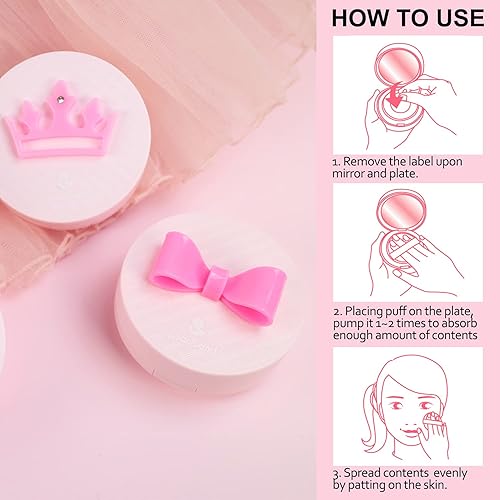 HOW TO USE

1. Remove the label upon mirror and plate.

2. Placing puff on the plate, pump it 1~2 times to absorb enough amount of contents

3. Spread contents evenly by patting on the skin.