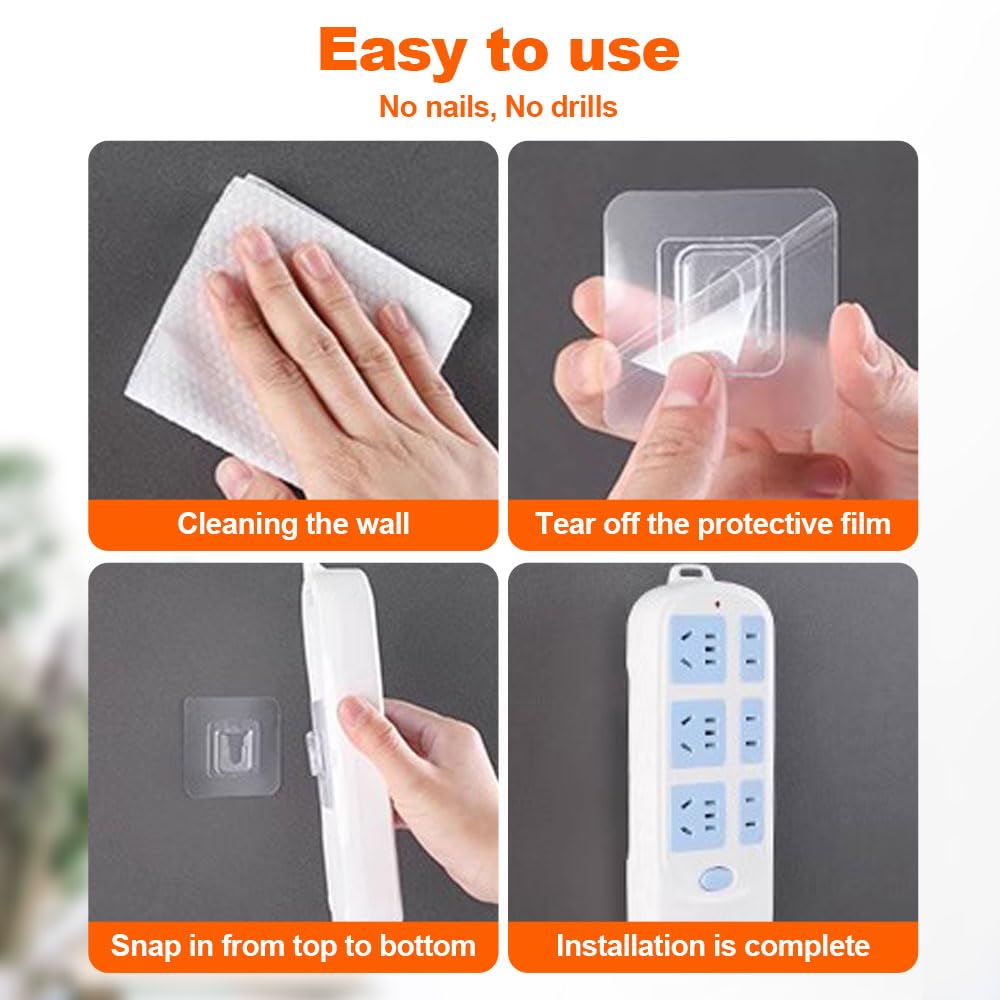 Easy to use

No nails, No drills

Cleaning the wall

Tear off the protective film

Snap in from top to bottom

Installation is complete