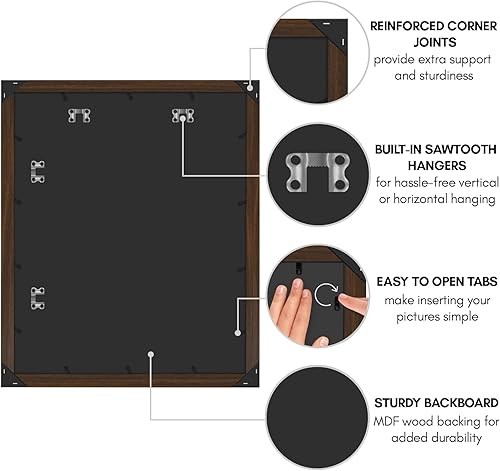 REINFORCED CORNER JOINTS
provide extra support and sturdiness

BUILT-IN SAWTOOTH HANGERS
for hassle-free vertical or horizontal hanging

EASY TO OPEN TABS
make inserting your pictures simple

STURDY BACKBOARD
MDF wood backing for added durability