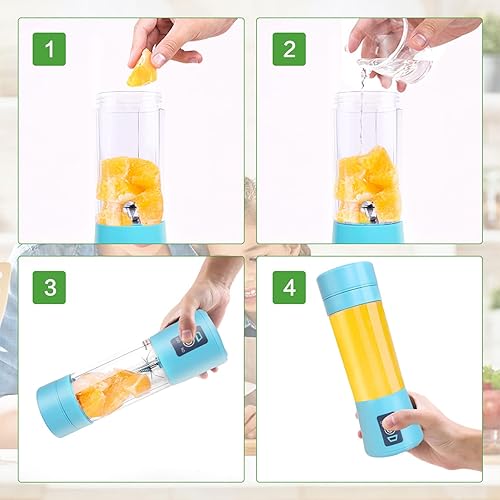 1

2

3

4