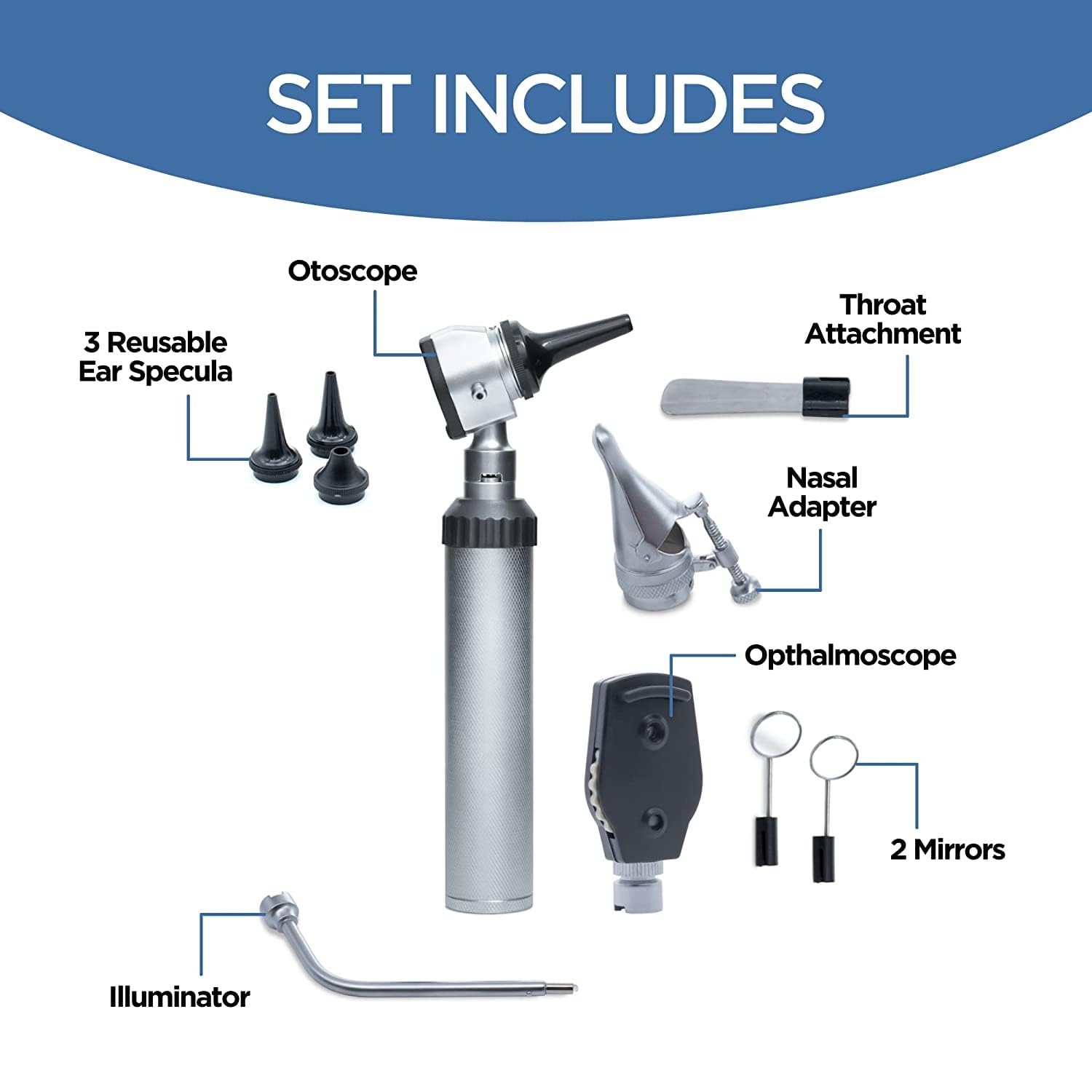 SET INCLUDES

Otoscope

3 Reusable Ear Specula

Throat Attachment

Nasal Adapter

Opthalmoscope

2 Mirrors

Illuminator