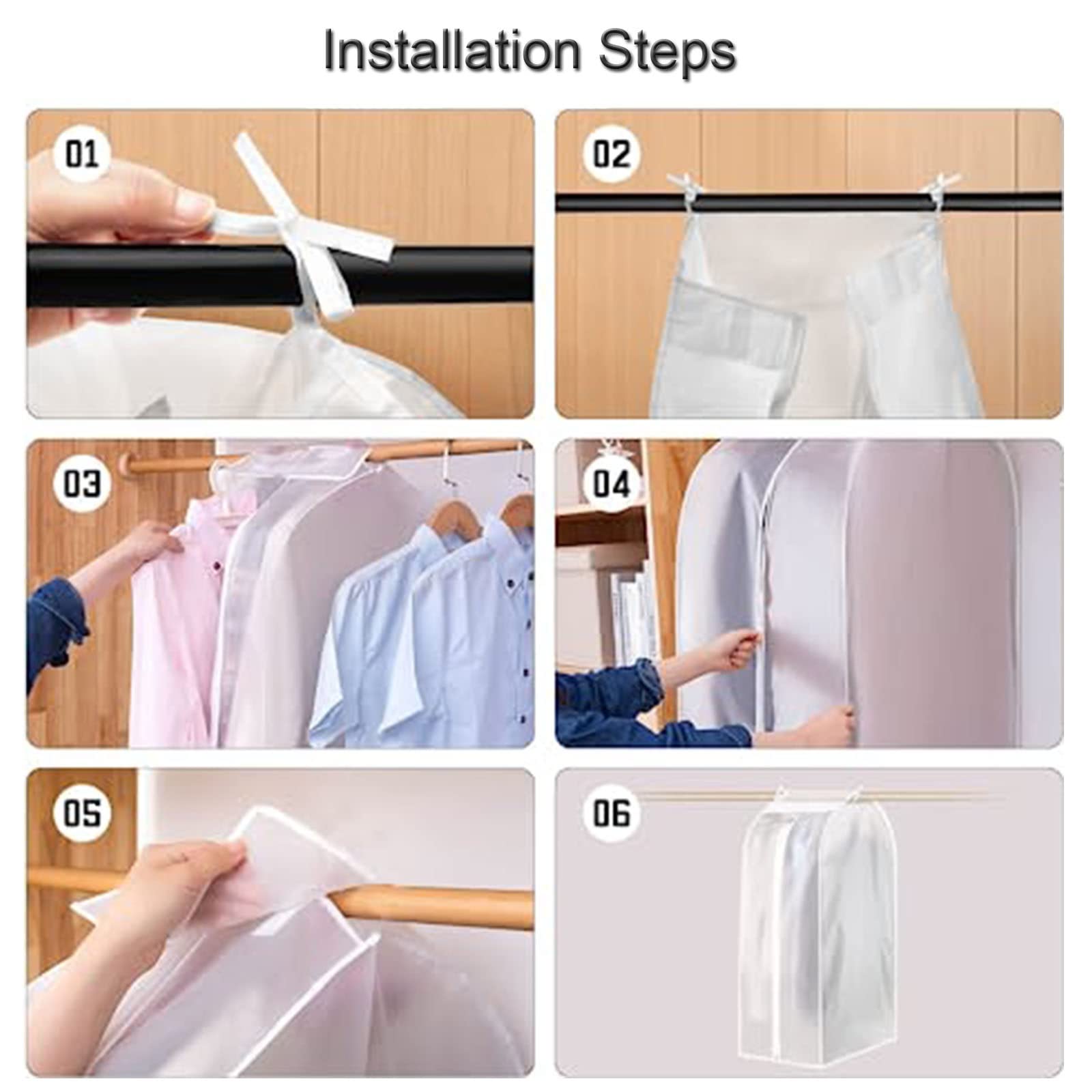 Installation Steps

01

02

03

04

05

06