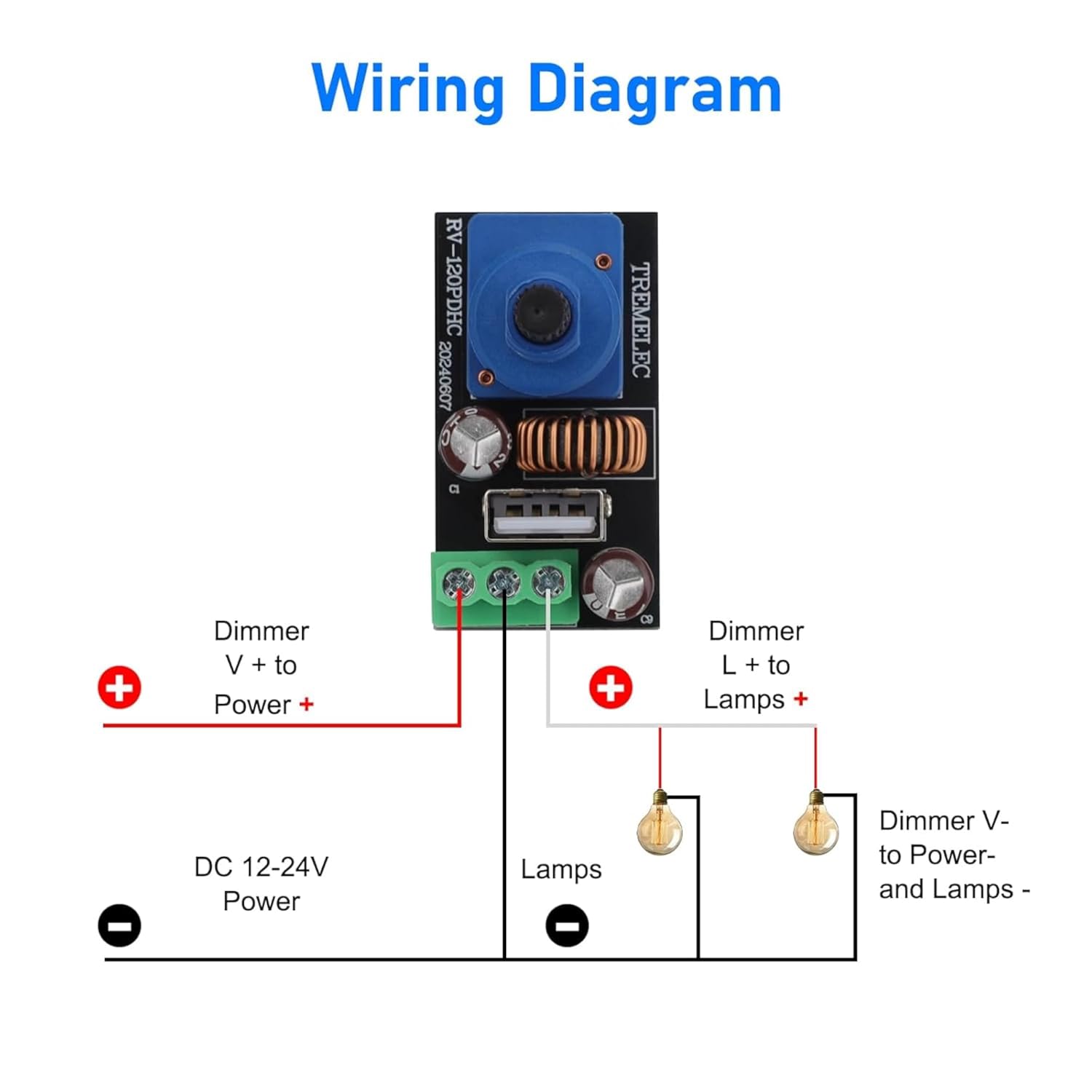 Wiring Diagram

RV-120PDHC
20240607
TREMELEC
C1
C9

Dimmer V + to Power +

Dimmer L + to Lamps +

DC 12-24V Power

Lamps

Dimmer V- to Power- and Lamps -