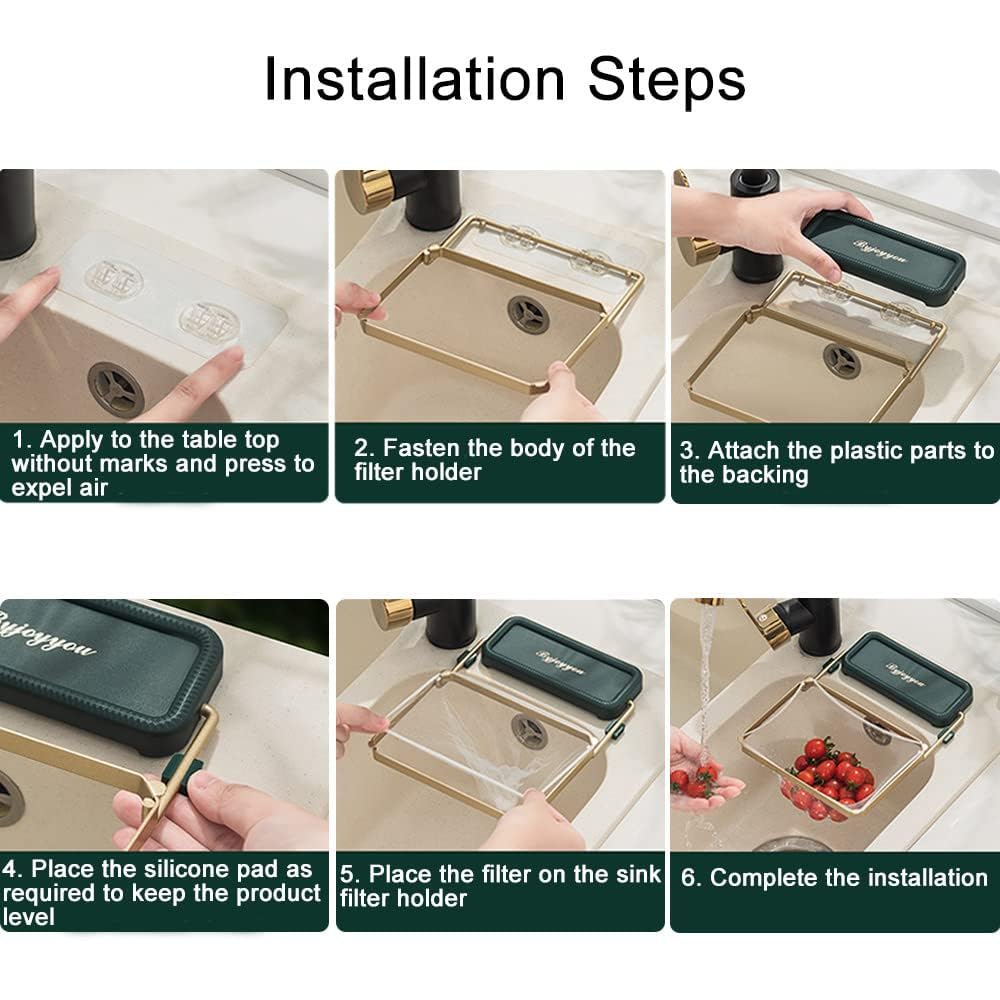 Installation Steps

Byjoyyou

1. Apply to the table top without marks and press to expel air

2. Fasten the body of the filter holder

3. Attach the plastic parts to the backing

Byjoyyou

Byjoyyou

Byjoyyou

4. Place the silicone pad as required to keep the product level

5. Place the filter on the sink filter holder

6. Complete the installation