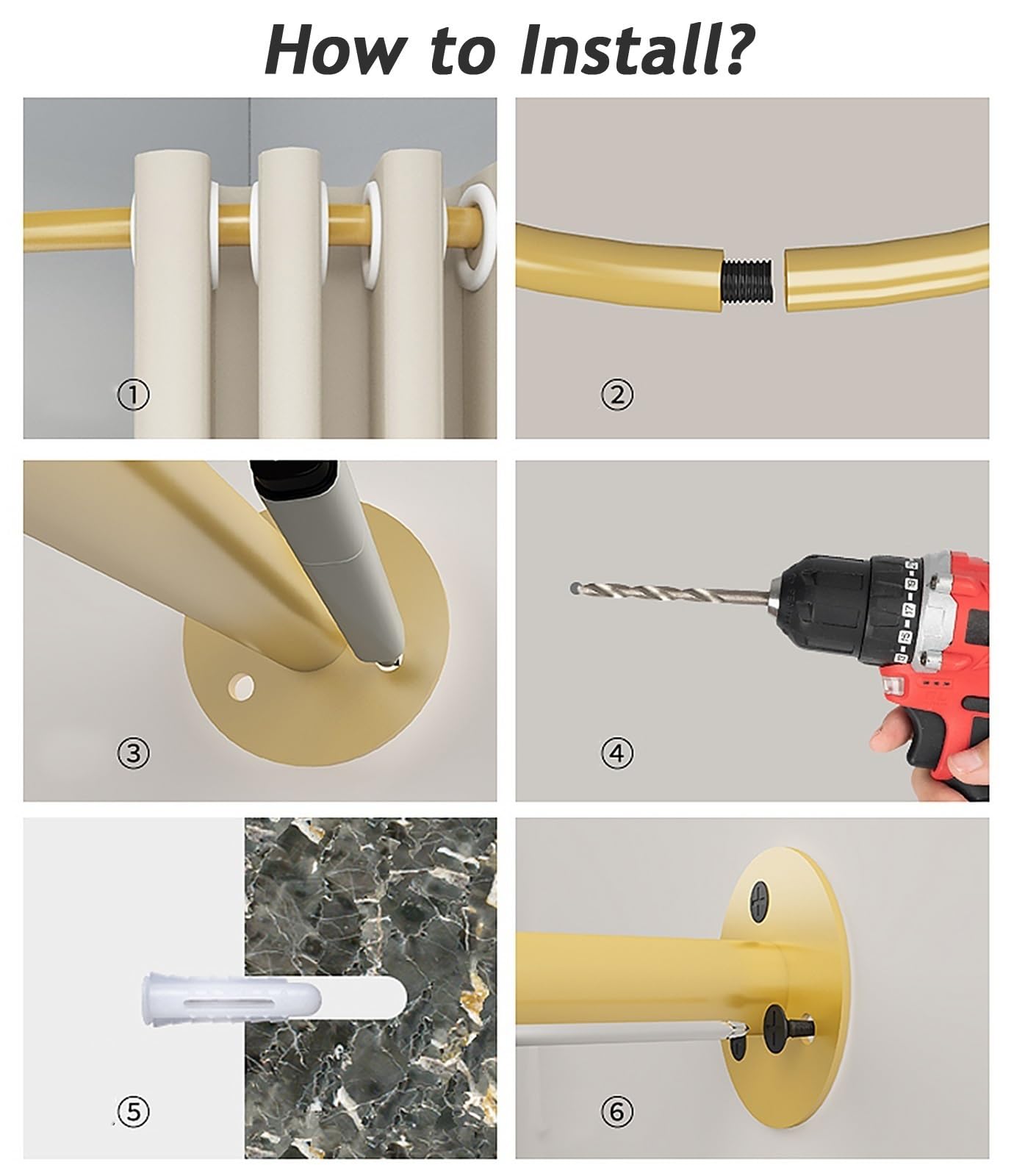 How to Install?

①

②

③

④

⑤

⑥