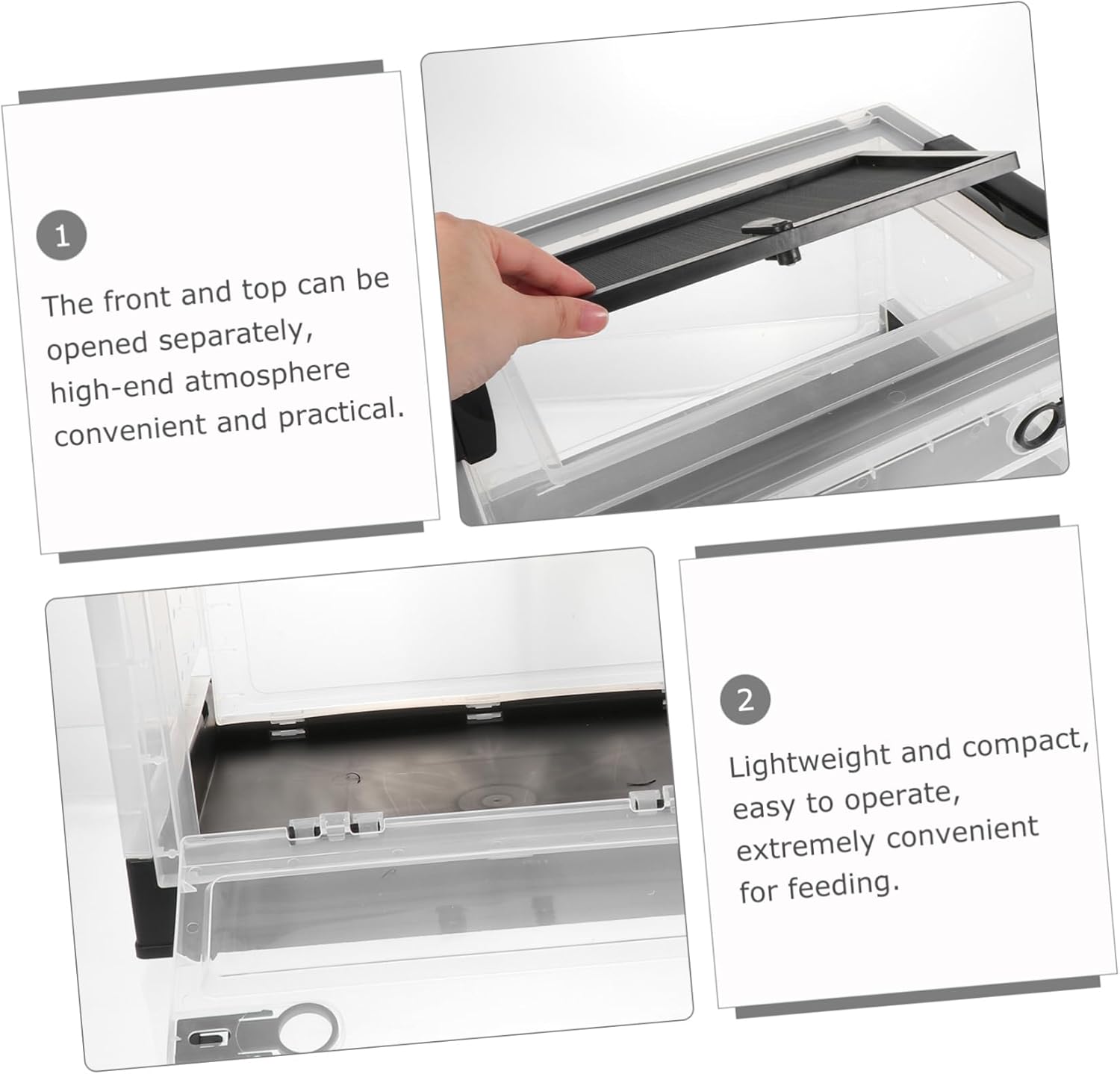 1

The front and top can be opened separately, high-end atmosphere convenient and practical.

2

Lightweight and compact, easy to operate, extremely convenient for feeding.