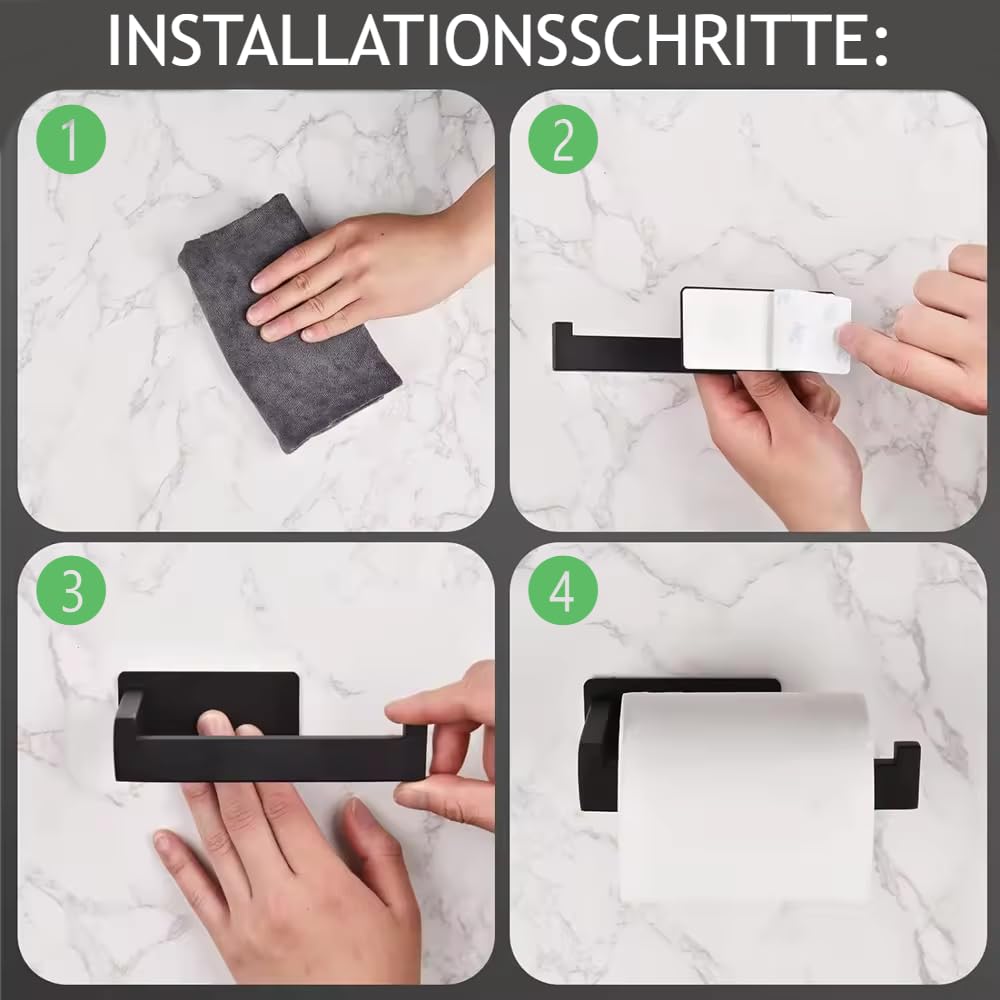 INSTALLATIONSSCHRITTE:

1

2

3

4