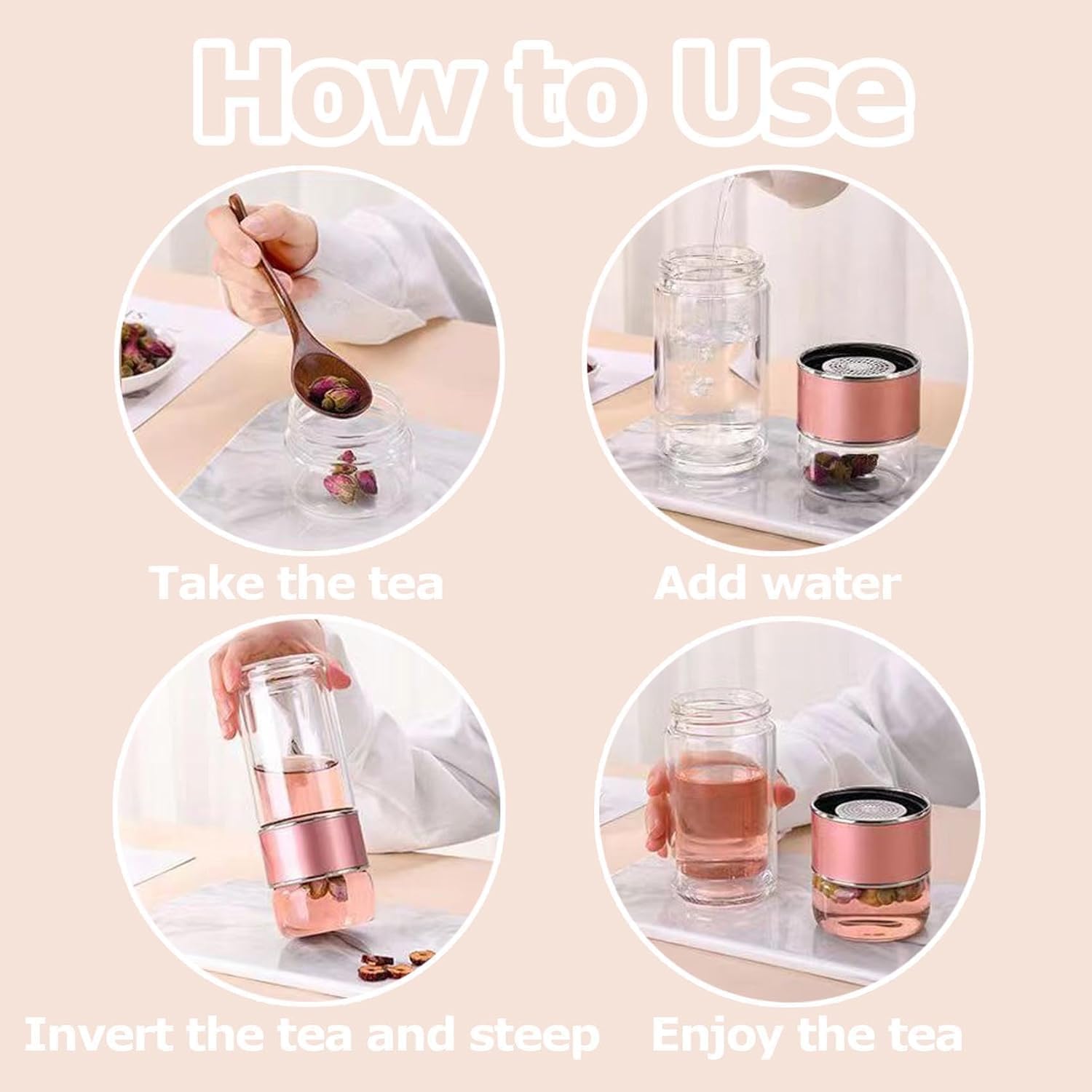 How to Use

Take the tea

Add water

Invert the tea and steep

Enjoy the tea