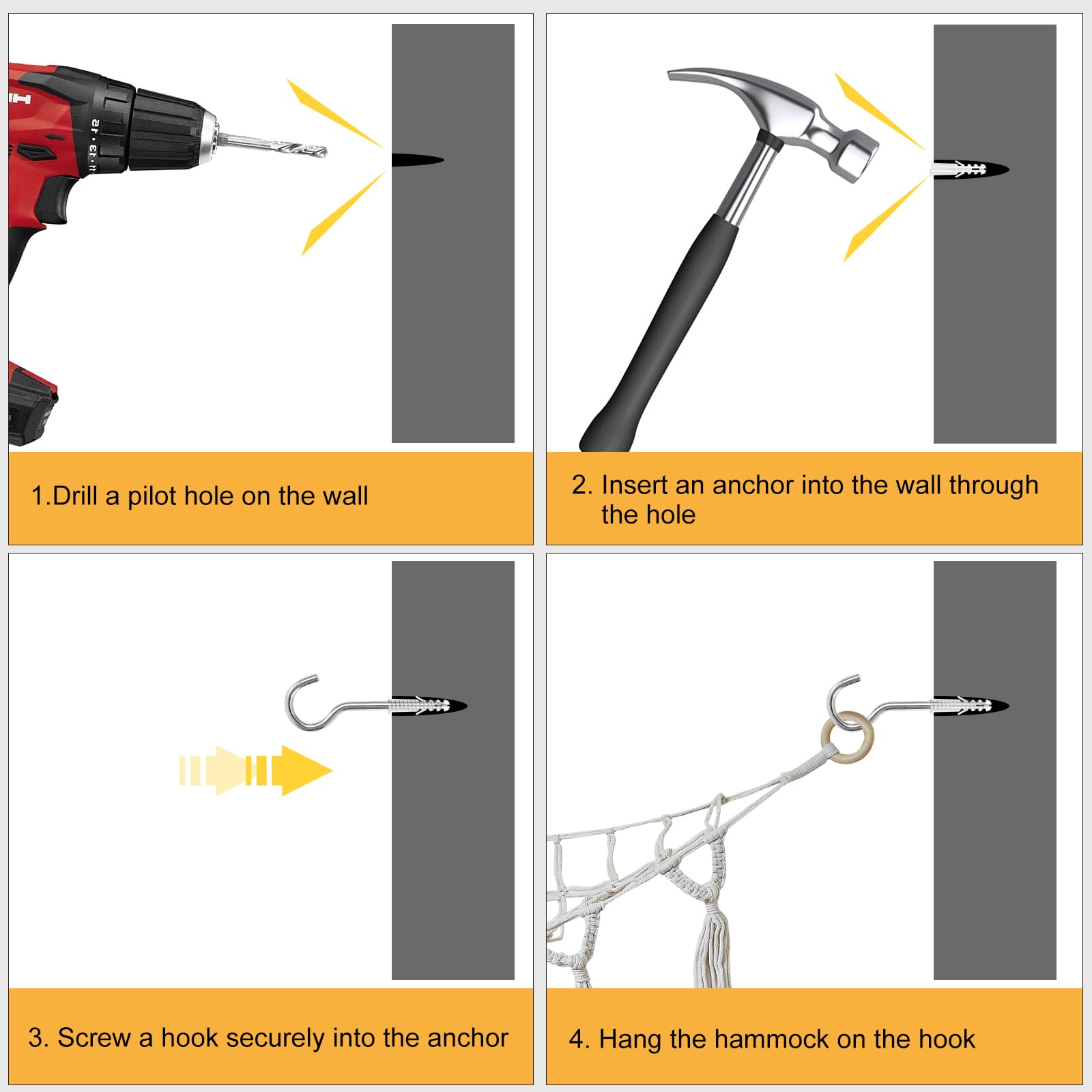 1.Drill a pilot hole on the wall

2. Insert an anchor into the wall through the hole

3. Screw a hook securely into the anchor

4. Hang the hammock on the hook