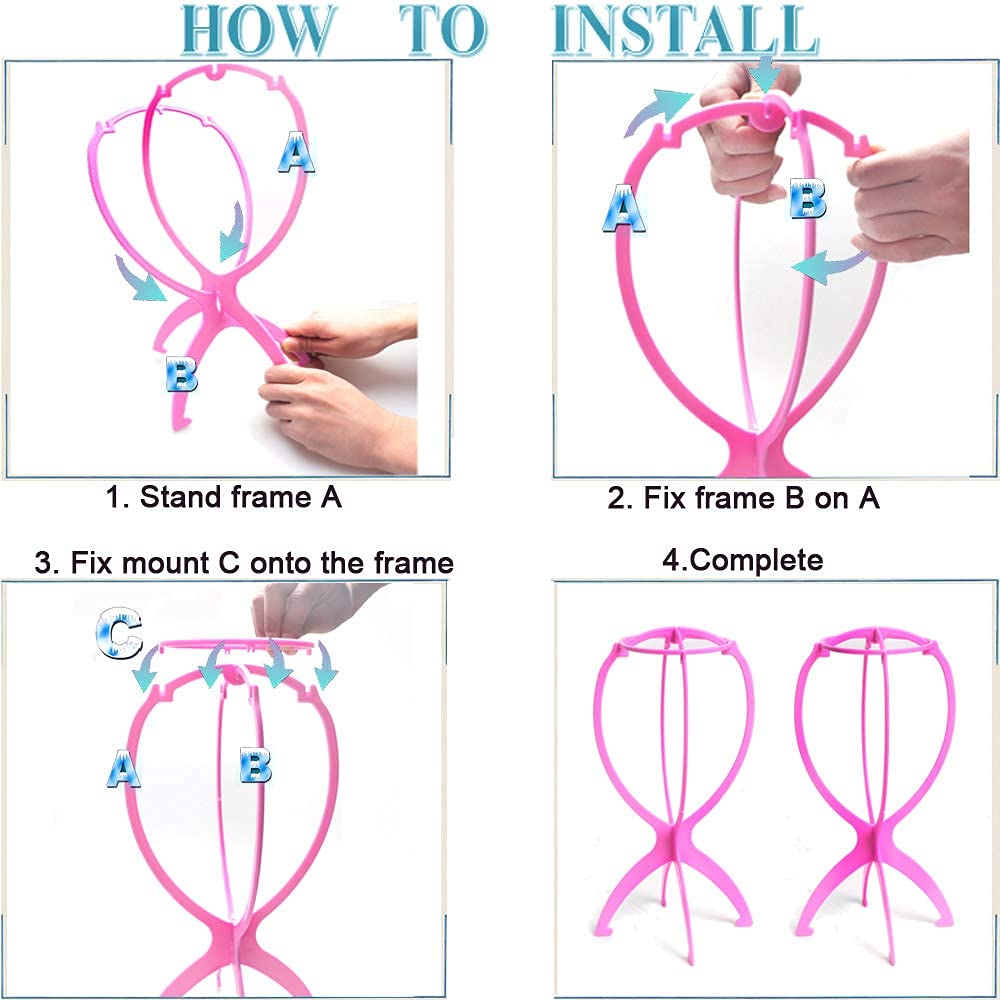 HOW TO INSTALL

A

B

1. Stand frame A

A

B

2. Fix frame B on A

3. Fix mount C onto the frame

C

A

B

4.Complete