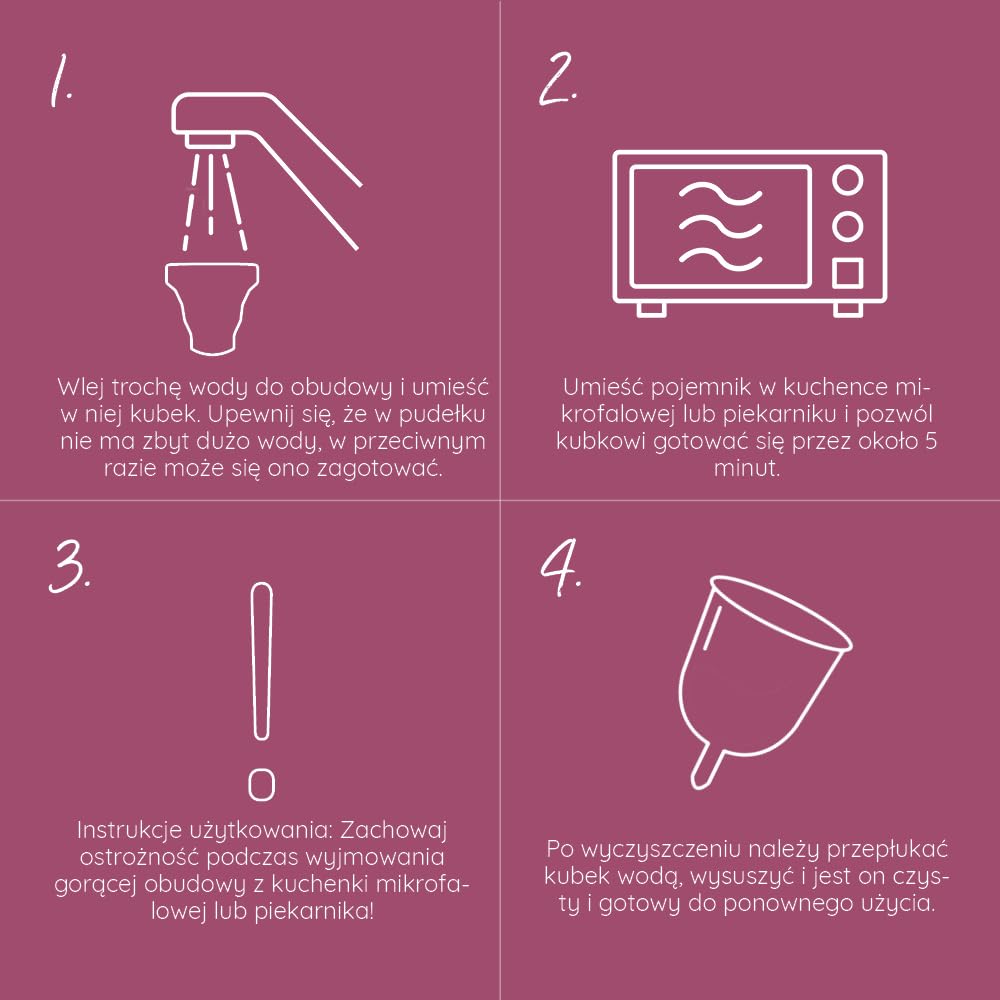 1.

Wlej trochę wody do obudowy i umieść w niej kubek. Upewnij się, że w pudełku nie ma zbyt dużo wody, w przeciwnym razie może się ono zagotować.

2.

Umieść pojemnik w kuchence mikrofalowej lub piekarniku i pozwól kubkowi gotować się przez około 5 minut.

3.

Instrukcje użytkowania: Zachowaj ostrożność podczas wyjmowania gorącej obudowy z kuchenki mikrofalowej lub piekarnika!

4.

Po wyczyszczeniu należy przepłukać kubek wodą, wysuszyć i jest on czysty i gotowy do ponownego użycia.