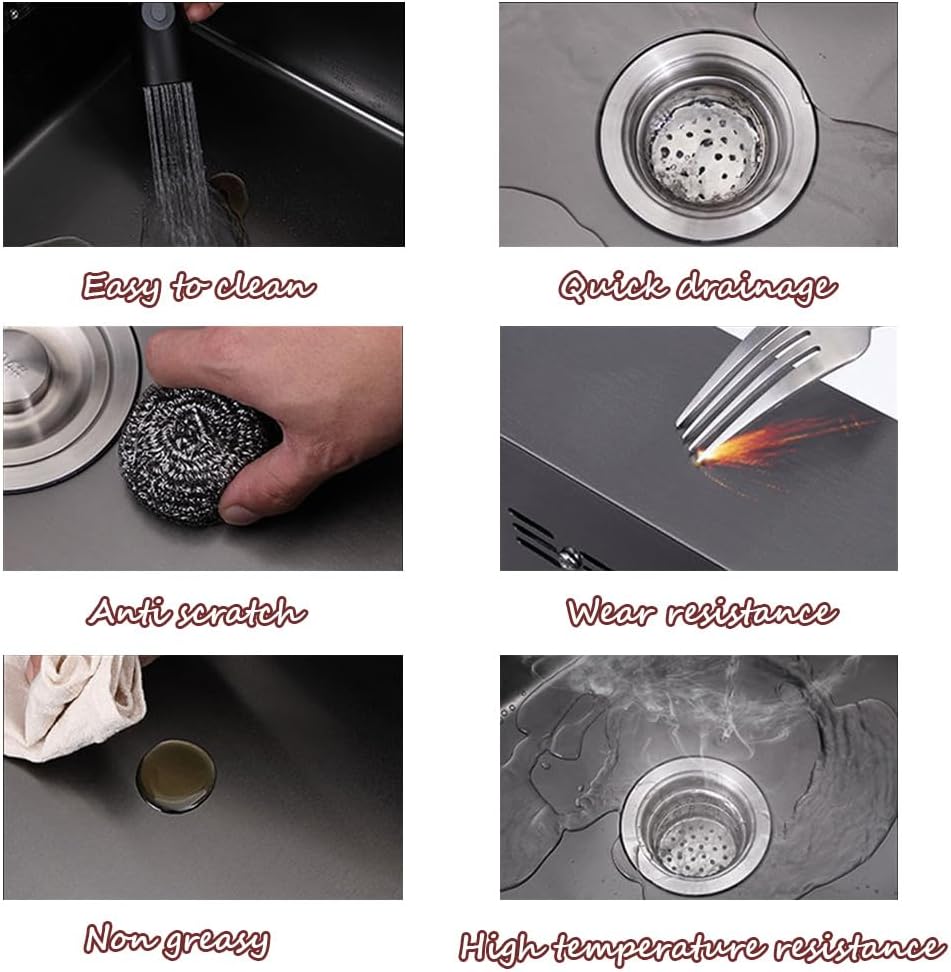 Easy to clean

Quick drainage

Anti scratch

Wear resistance

Non greasy

High temperature resistance