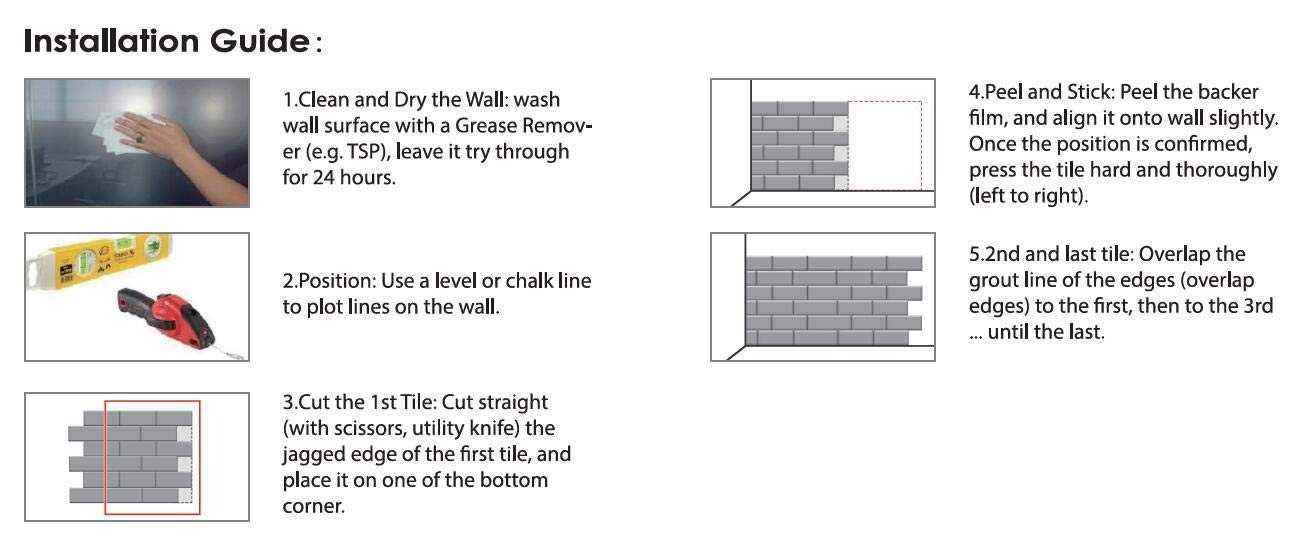 Installation Guide:

1.Clean and Dry the Wall: wash wall surface with a Grease Remover (e.g. TSP), leave it try through for 24 hours.

2.Position: Use a level or chalk line to plot lines on the wall.

3.Cut the 1st Tile: Cut straight (with scissors, utility knife) the jagged edge of the first tile, and place it on one of the bottom corner.

4.Peel and Stick: Peel the backer film, and align it onto wall slightly. Once the position is confirmed, press the tile hard and thoroughly (left to right).

5.2nd and last tile: Overlap the grout line of the edges (overlap edges) to the first, then to the 3rd ... until the last.