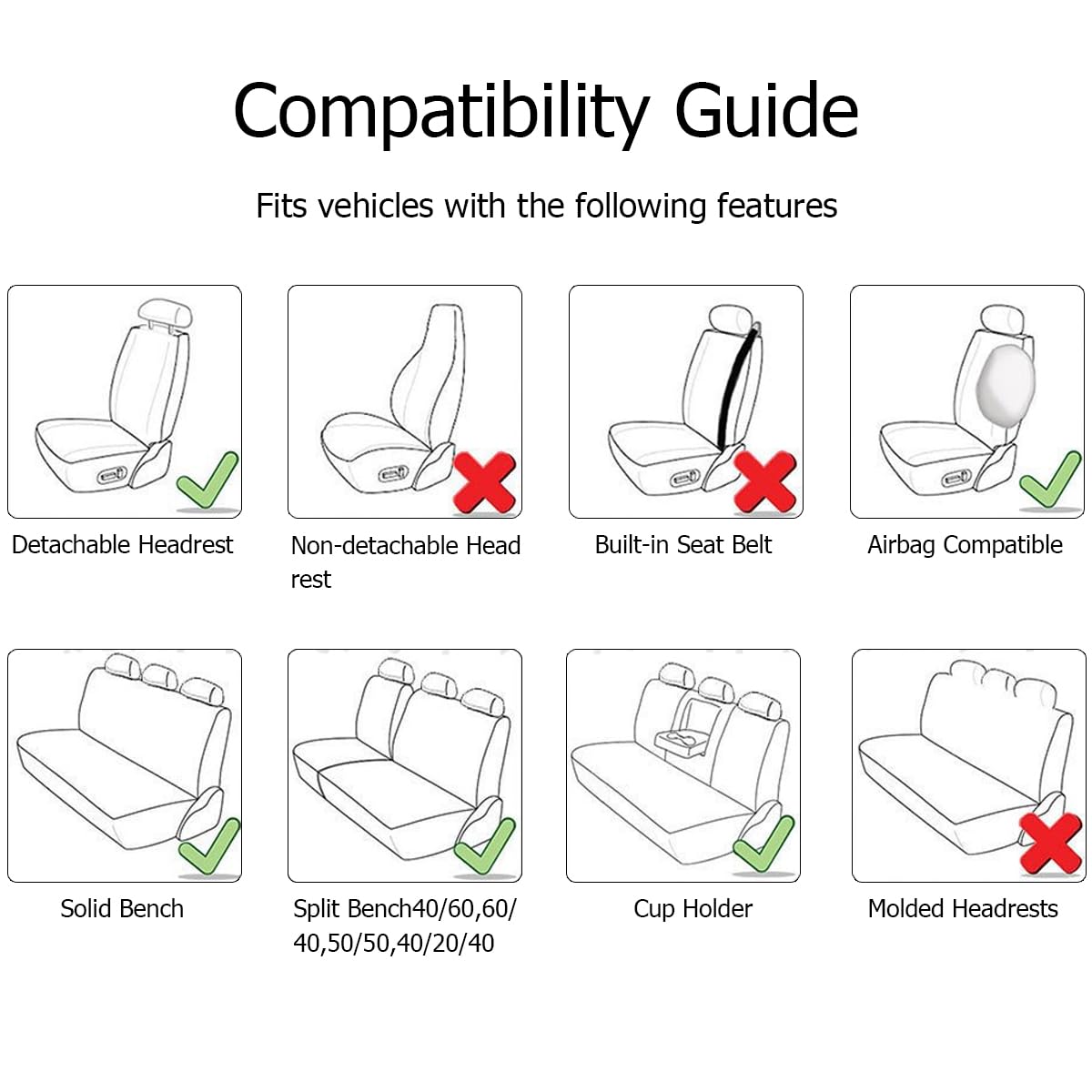 Compatibility Guide

Fits vehicles with the following features

Detachable Headrest

Non-detachable Head rest

Built-in Seat Belt

Airbag Compatible

Solid Bench

Split Bench40/60,60/40,50/50,40/20/40

Cup Holder

Molded Headrests