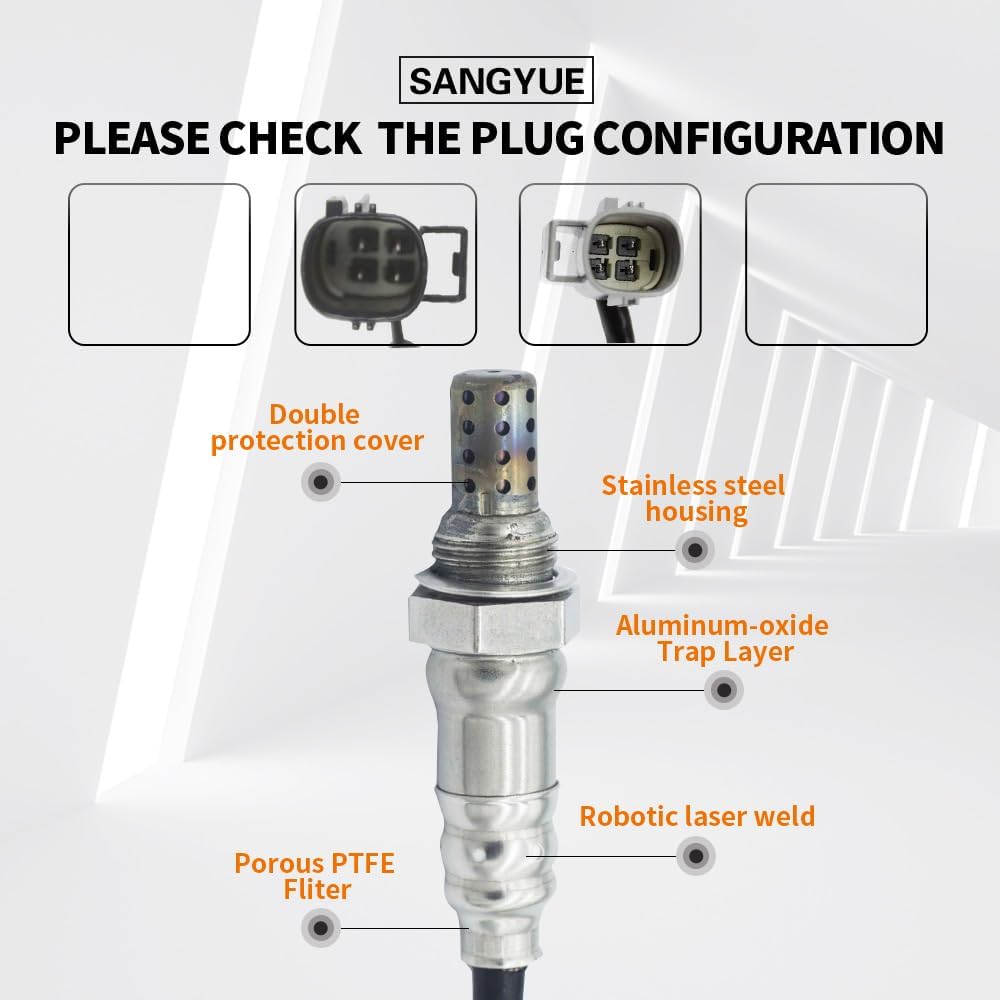 SANGYUE

PLEASE CHECK THE PLUG CONFIGURATION

Double protection cover

Stainless steel housing

Aluminum-oxide Trap Layer

Robotic laser weld

Porous PTFE Fliter