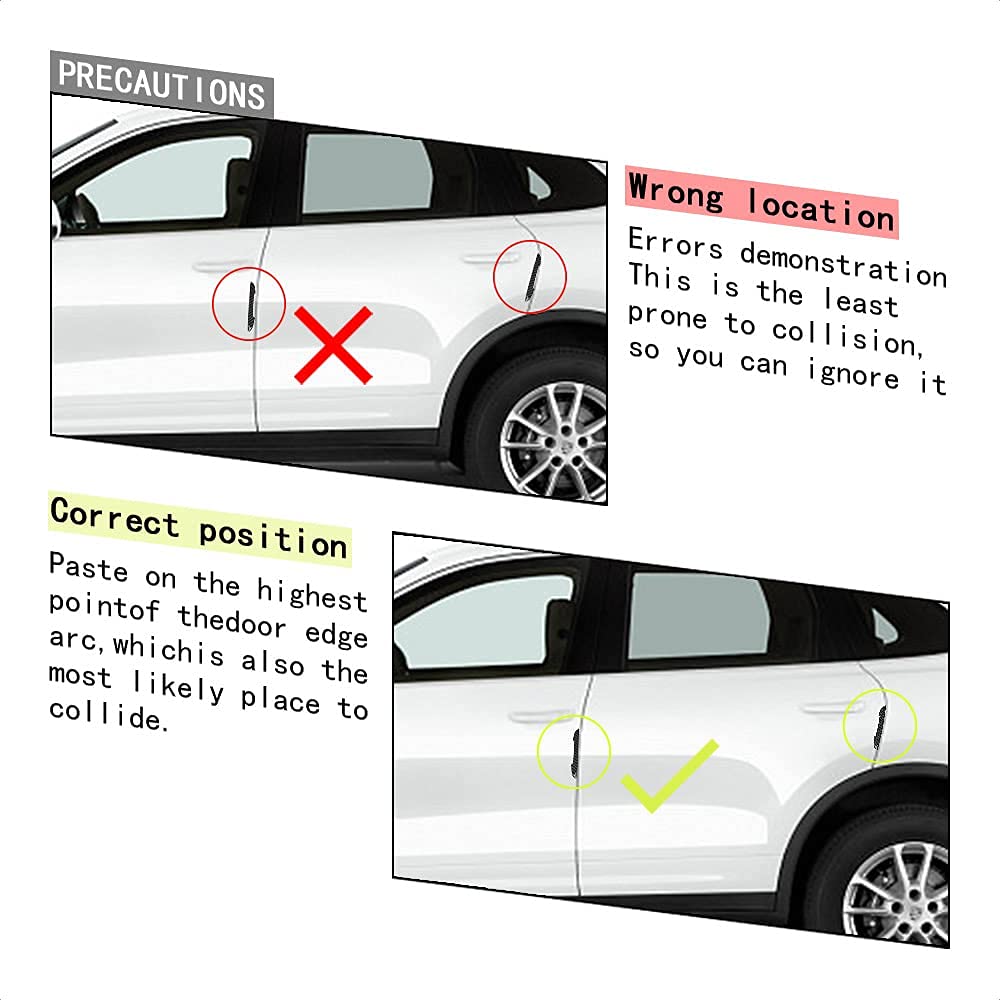 PRECAUTIONS

Wrong location

Errors demonstration This is the least prone to collision, so you can ignore it

Correct position

Paste on the highest pointof thedoor edge arc,whichis also the most likely place to collide.