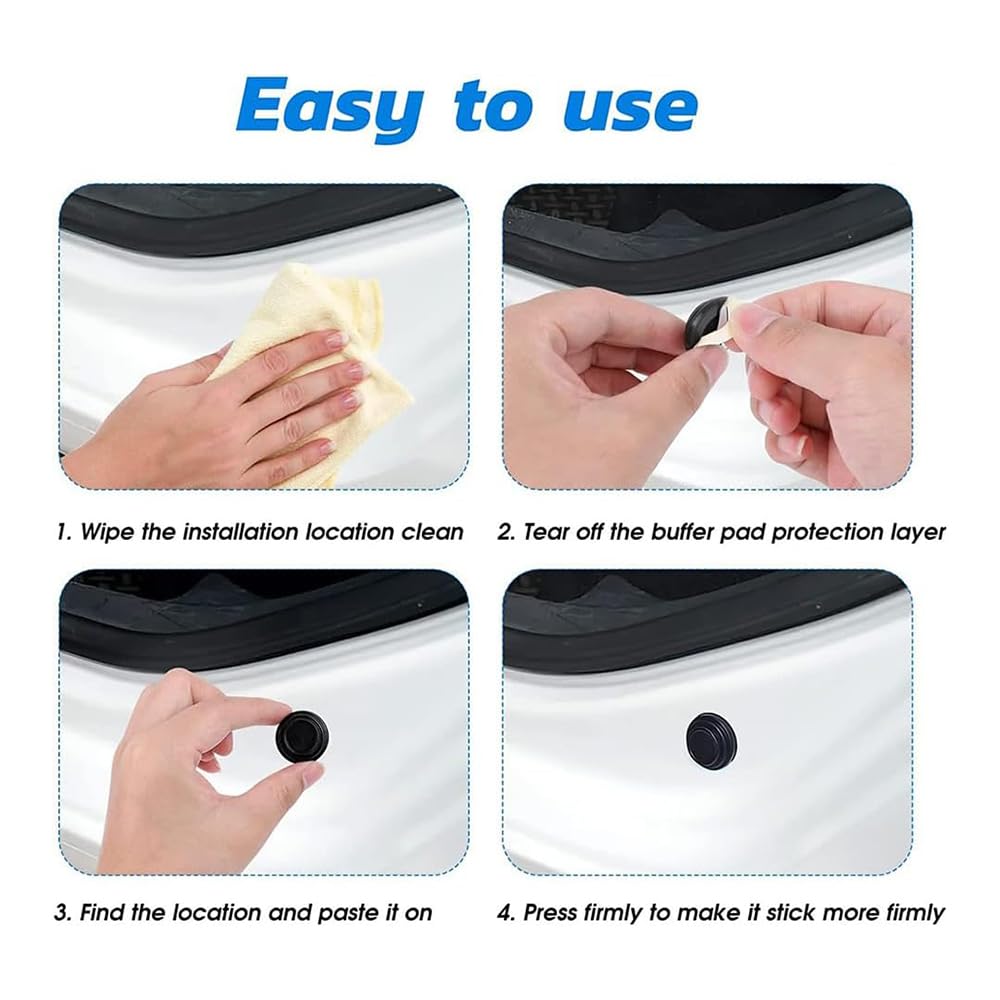 Easy to use

1. Wipe the installation location clean

2. Tear off the buffer pad protection layer

3. Find the location and paste it on

4. Press firmly to make it stick more firmly