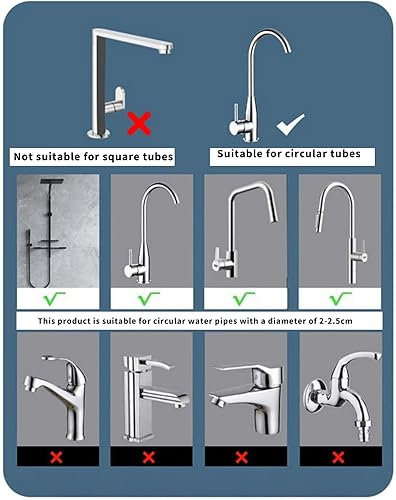 Not suitable for square tubes

Suitable for circular tubes

This product is suitable for circular water pipes with a diameter of 2-2.5cm