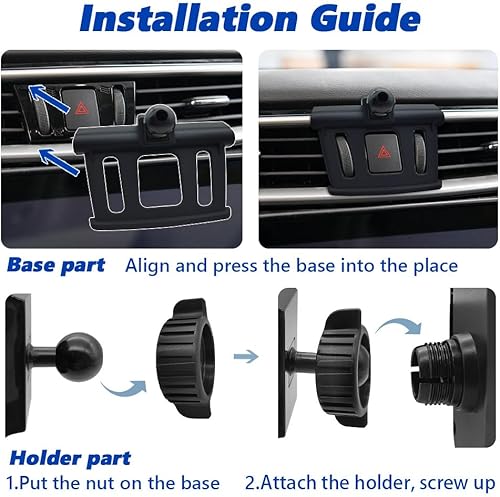 Installation Guide

Base part Align and press the base into the place

Holder part

1.Put the nut on the base

2.Attach the holder, screw up