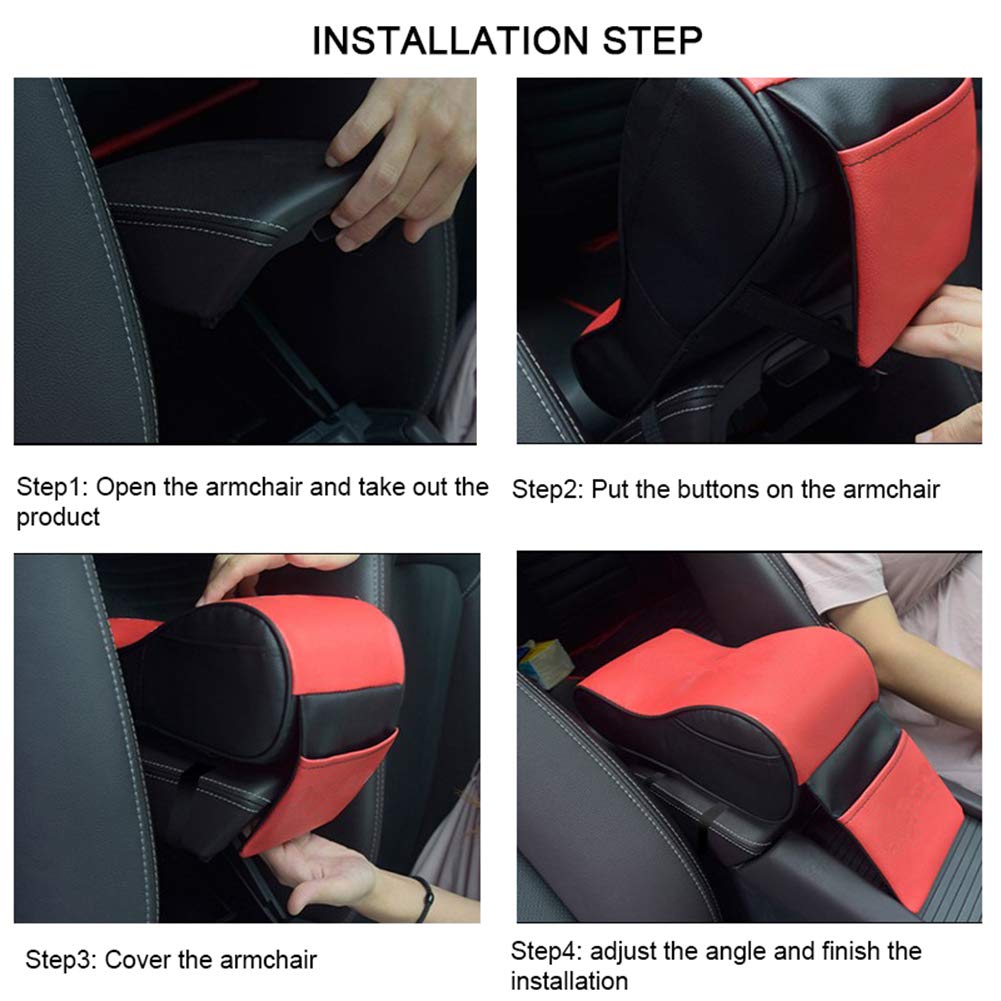 INSTALLATION STEP

Step1: Open the armchair and take out the product

Step2: Put the buttons on the armchair

Step3: Cover the armchair

Step4: adjust the angle and finish the installation