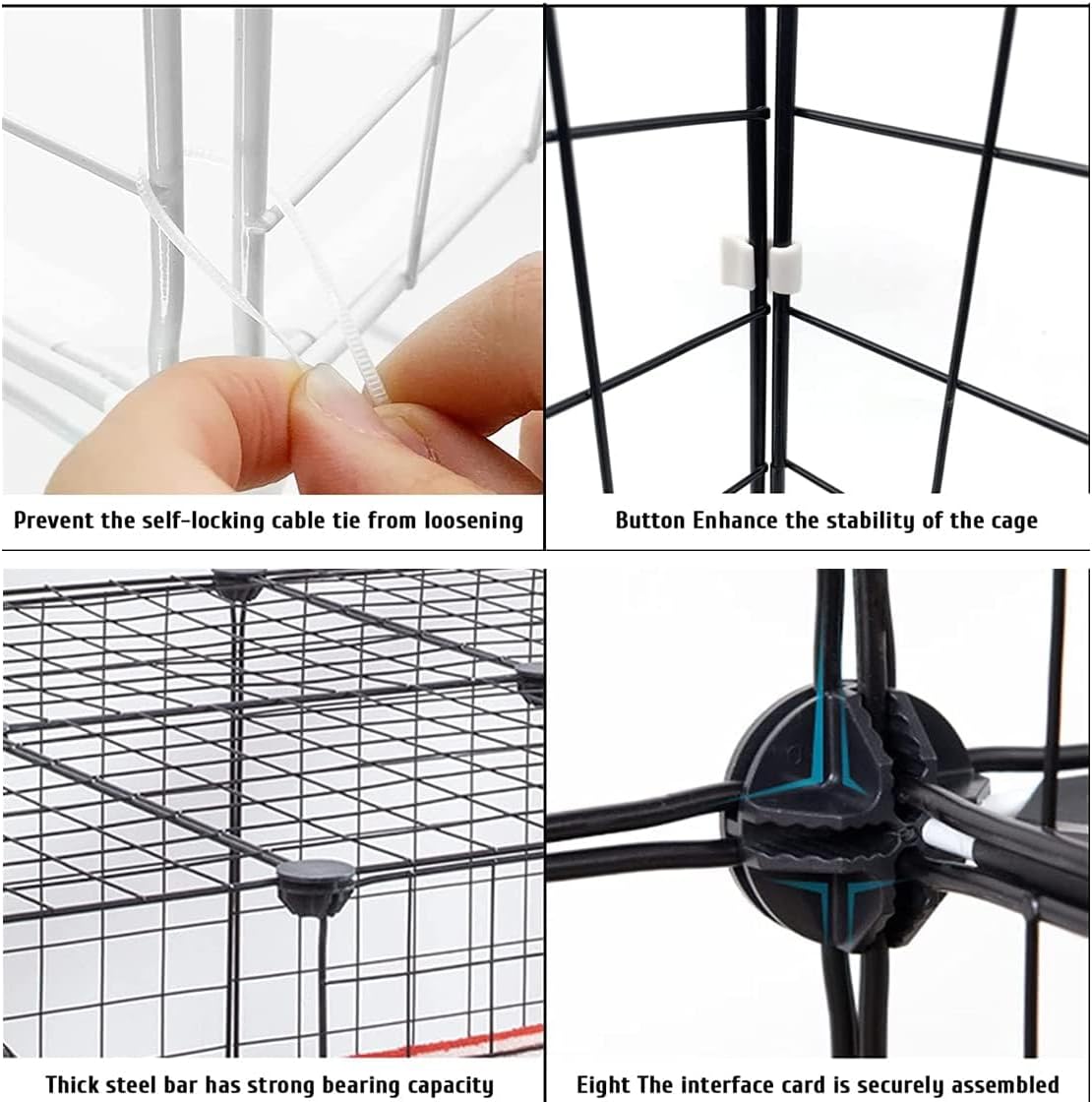 Prevent the self-locking cable tie from loosening

Button Enhance the stability of the cage

Thick steel bar has strong bearing capacity

Eight The interface card is securely assembled