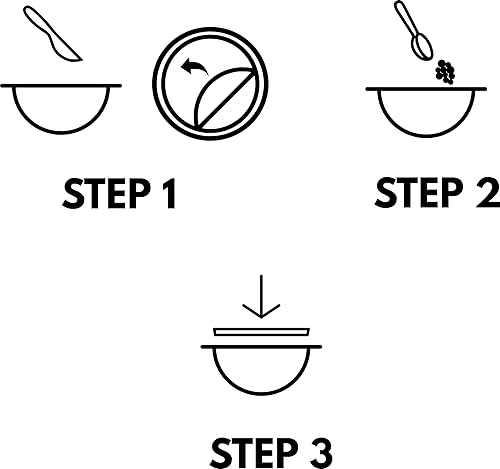 STEP 1

STEP 2

STEP 3