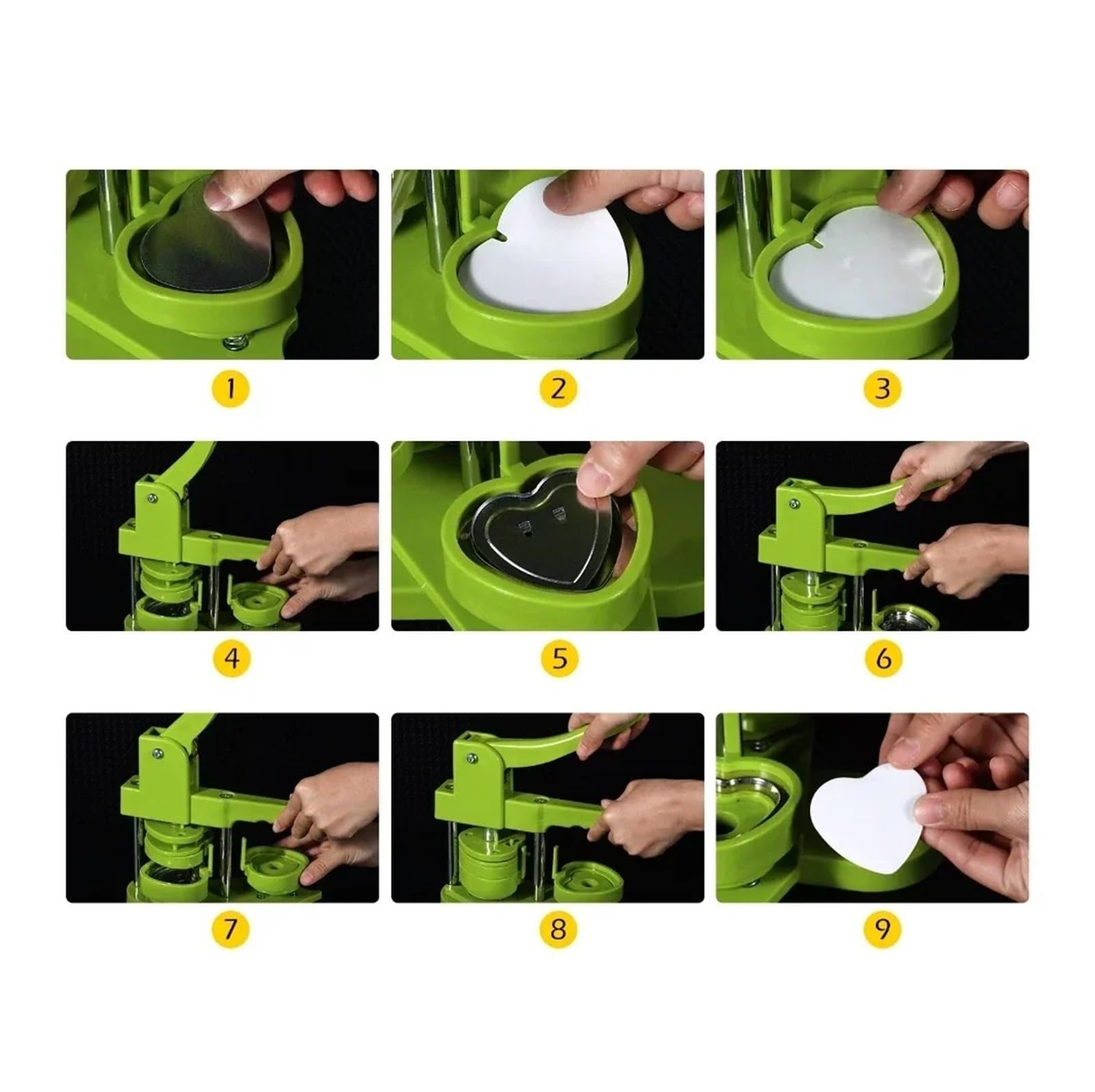 1

2

3

4

5

6

7

8

9