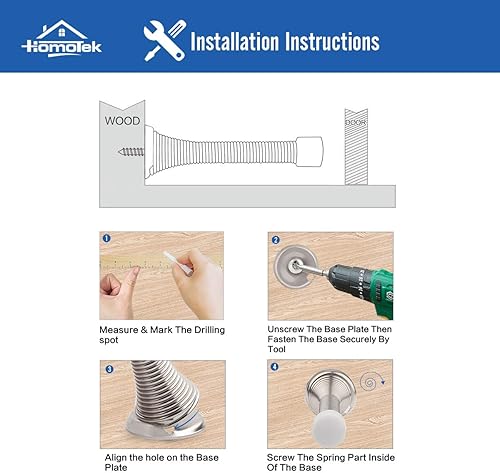 HomoTek

Installation Instructions

WOOD

DOOR

1

Measure & Mark The Drilling spot

2

Unscrew The Base Plate Then Fasten The Base Securely By Tool

3

Align the hole on the Base Plate

4

Screw The Spring Part Inside Of The Base