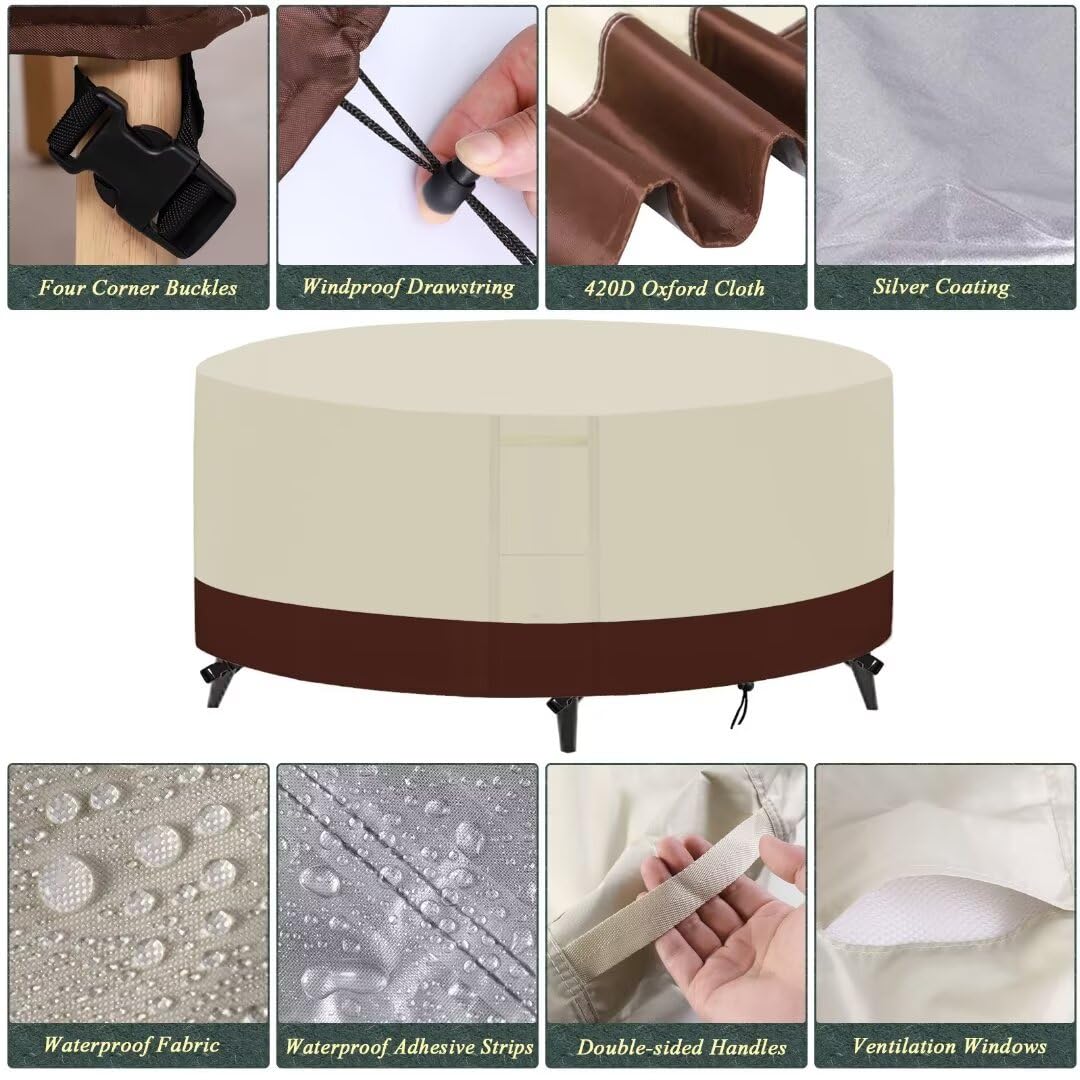 Four Corner Buckles

Windproof Drawstring

420D Oxford Cloth

Silver Coating

Waterproof Fabric

Waterproof Adhesive Strips

Double-sided Handles

Ventilation Windows