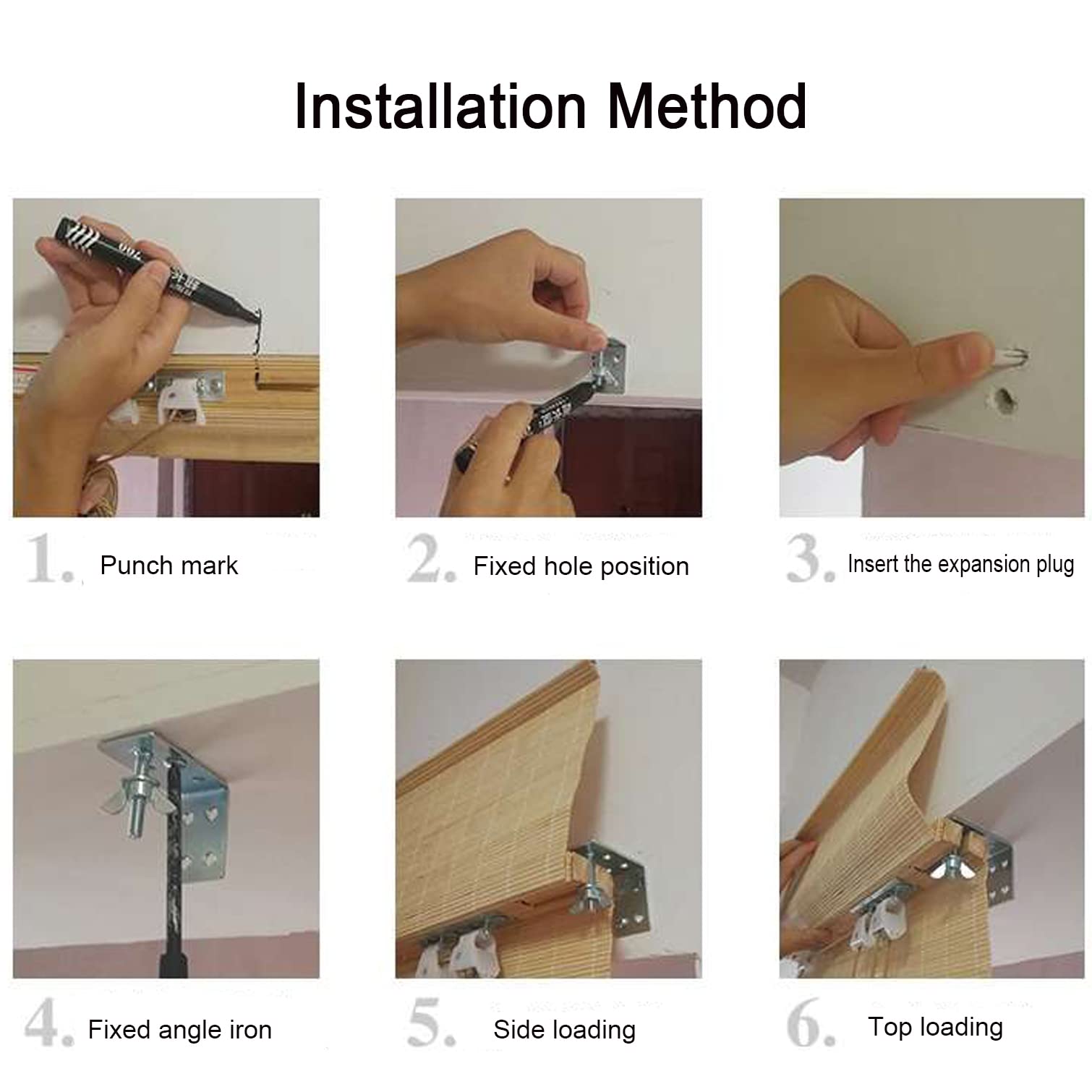 Installation Method

1. Punch mark

2. Fixed hole position

3. Insert the expansion plug

4. Fixed angle iron

5. Side loading

6. Top loading