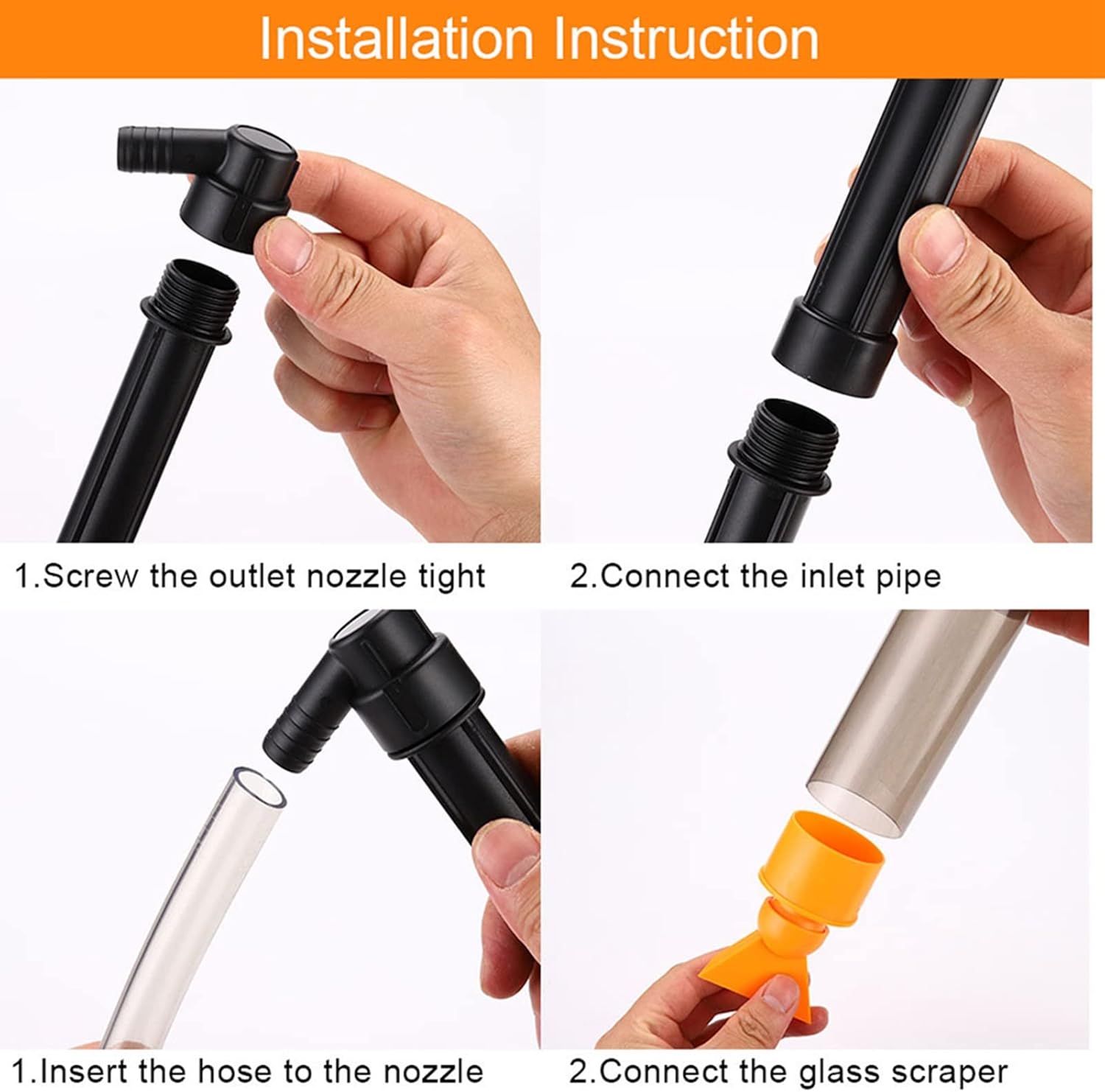 Installation Instruction

1.Screw the outlet nozzle tight

2.Connect the inlet pipe

1.Insert the hose to the nozzle

2.Connect the glass scraper