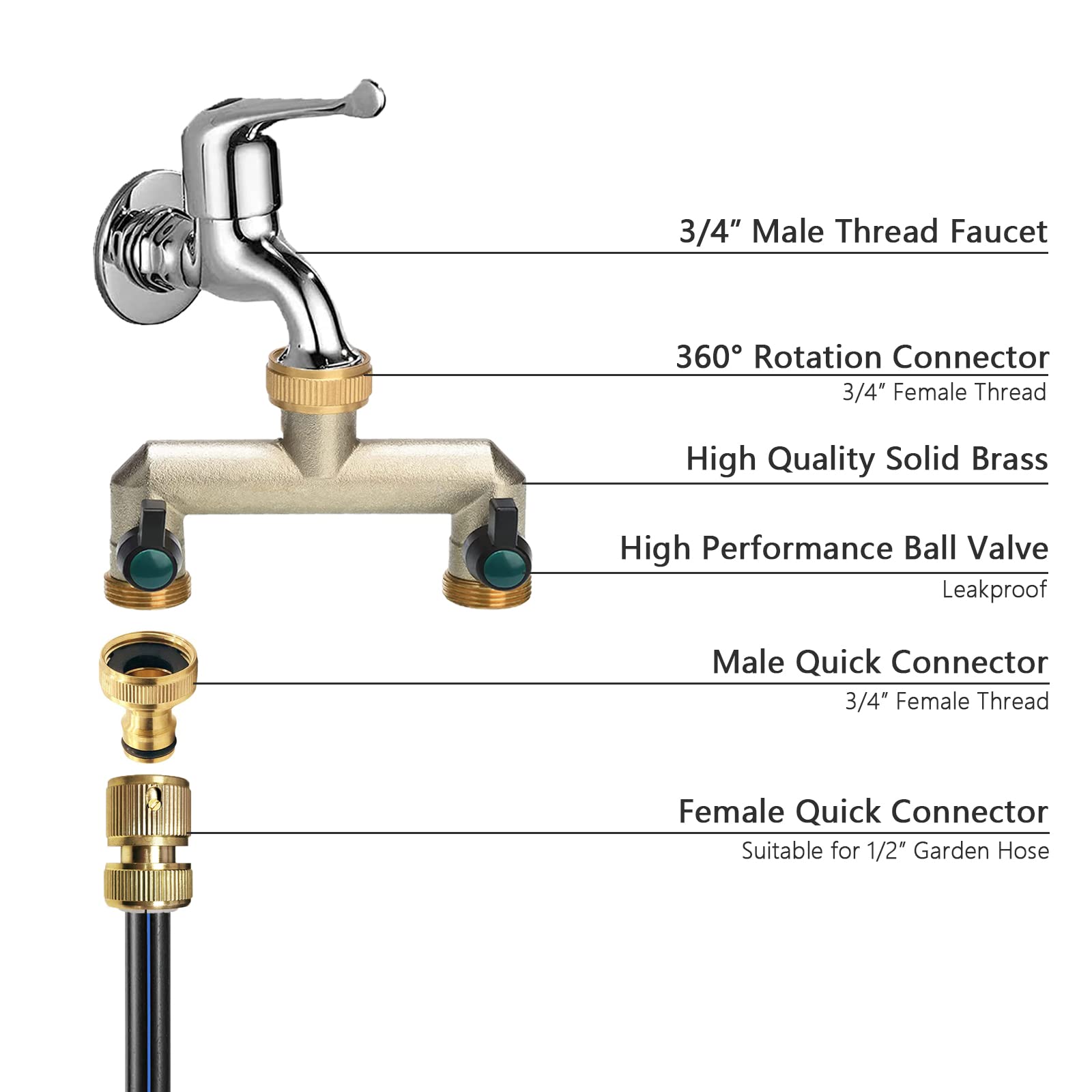 3/4″ Male Thread Faucet

360° Rotation Connector
3/4″ Female Thread

High Quality Solid Brass

High Performance Ball Valve
Leakproof

Male Quick Connector
3/4″ Female Thread

Female Quick Connector
Suitable for 1/2″ Garden Hose