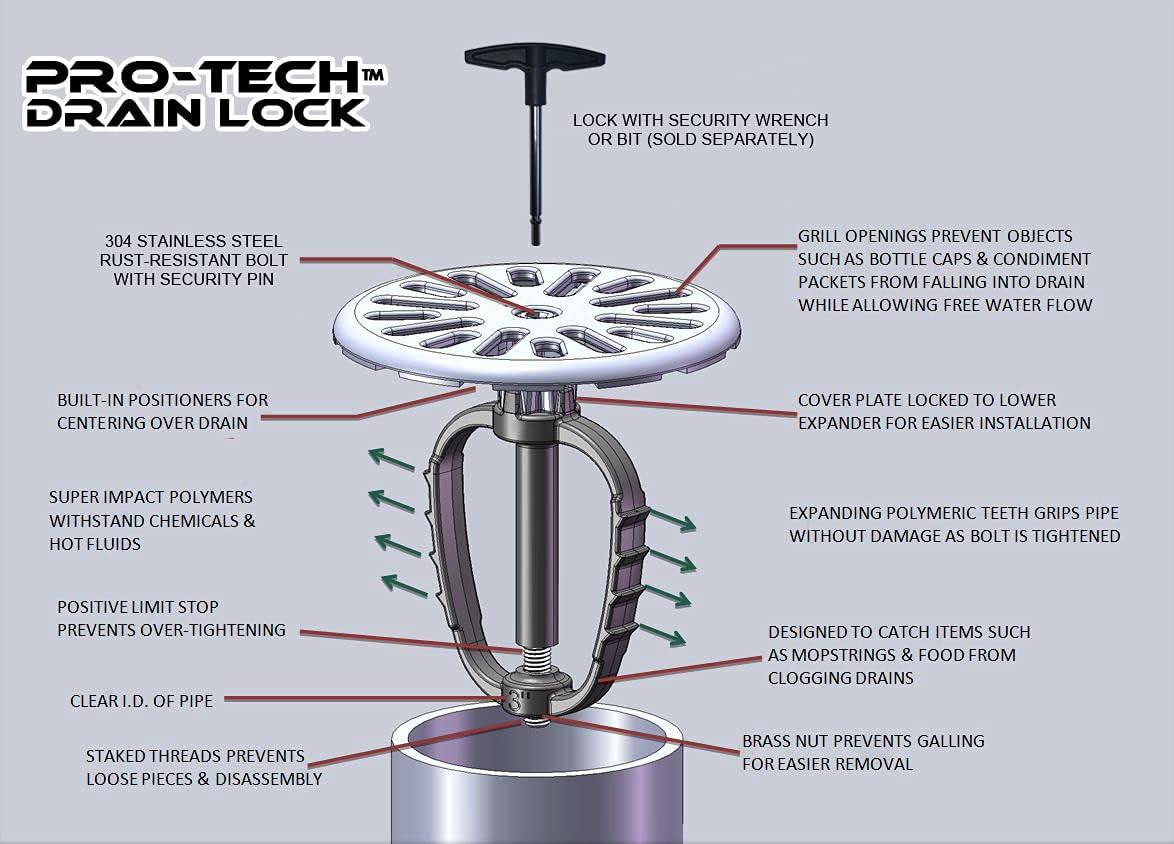 PRO-TECH™
DRAIN LOCK

LOCK WITH SECURITY WRENCH OR BIT (SOLD SEPARATELY)

304 STAINLESS STEEL RUST-RESISTANT BOLT WITH SECURITY PIN

GRILL OPENINGS PREVENT OBJECTS SUCH AS BOTTLE CAPS & CONDIMENT PACKETS FROM FALLING INTO DRAIN WHILE ALLOWING FREE WATER FLOW

BUILT-IN POSITIONERS FOR CENTERING OVER DRAIN

COVER PLATE LOCKED TO LOWER EXPANDER FOR EASIER INSTALLATION

SUPER IMPACT POLYMERS WITHSTAND CHEMICALS & HOT FLUIDS

EXPANDING POLYMERIC TEETH GRIPS PIPE WITHOUT DAMAGE AS BOLT IS TIGHTENED

POSITIVE LIMIT STOP PREVENTS OVER-TIGHTENING

DESIGNED TO CATCH ITEMS SUCH AS MOPSTRINGS & FOOD FROM CLOGGING DRAINS

CLEAR I.D. OF PIPE

3"

STAKED THREADS PREVENTS LOOSE PIECES & DISASSEMBLY

BRASS NUT PREVENTS GALLING FOR EASIER REMOVAL