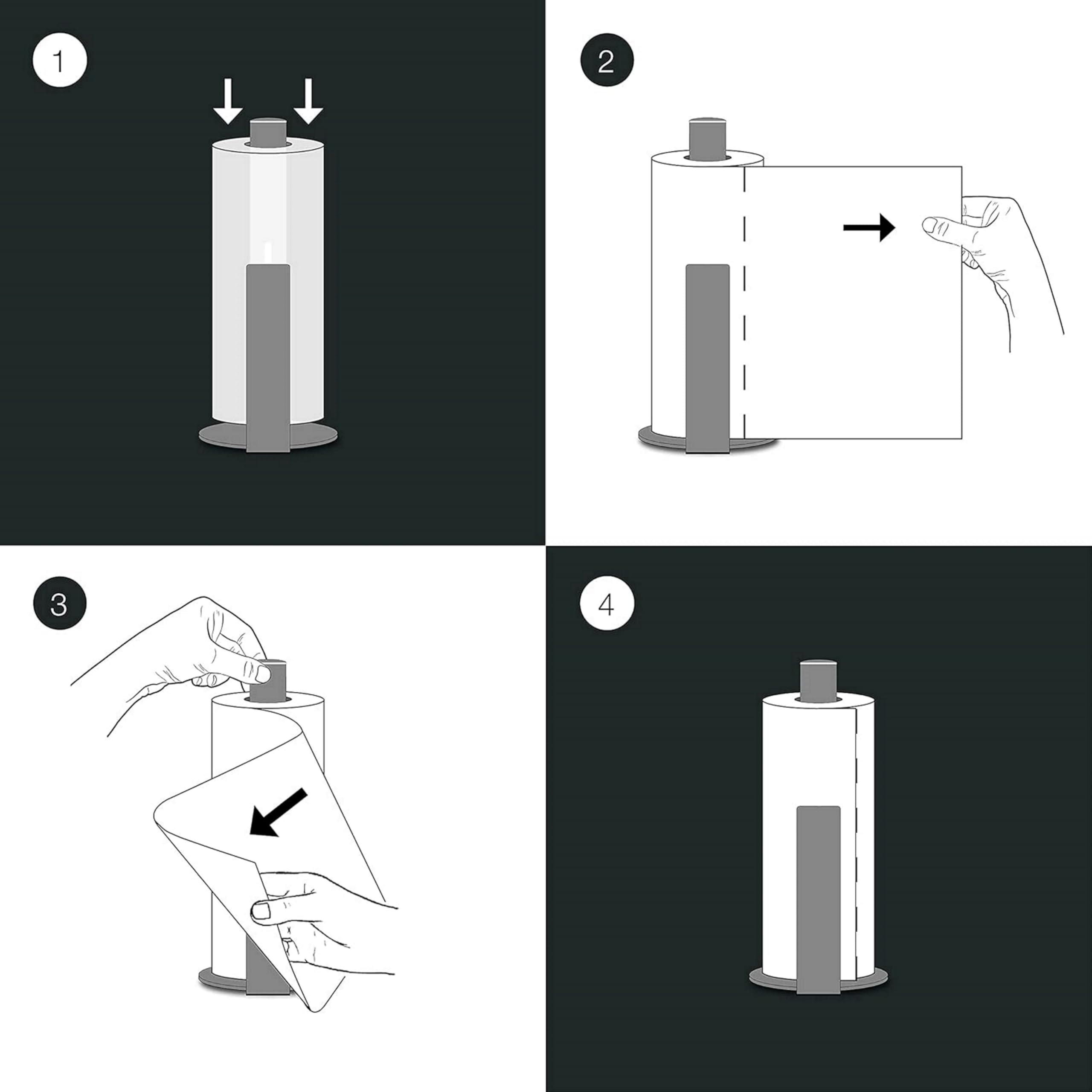 1

2

3

4