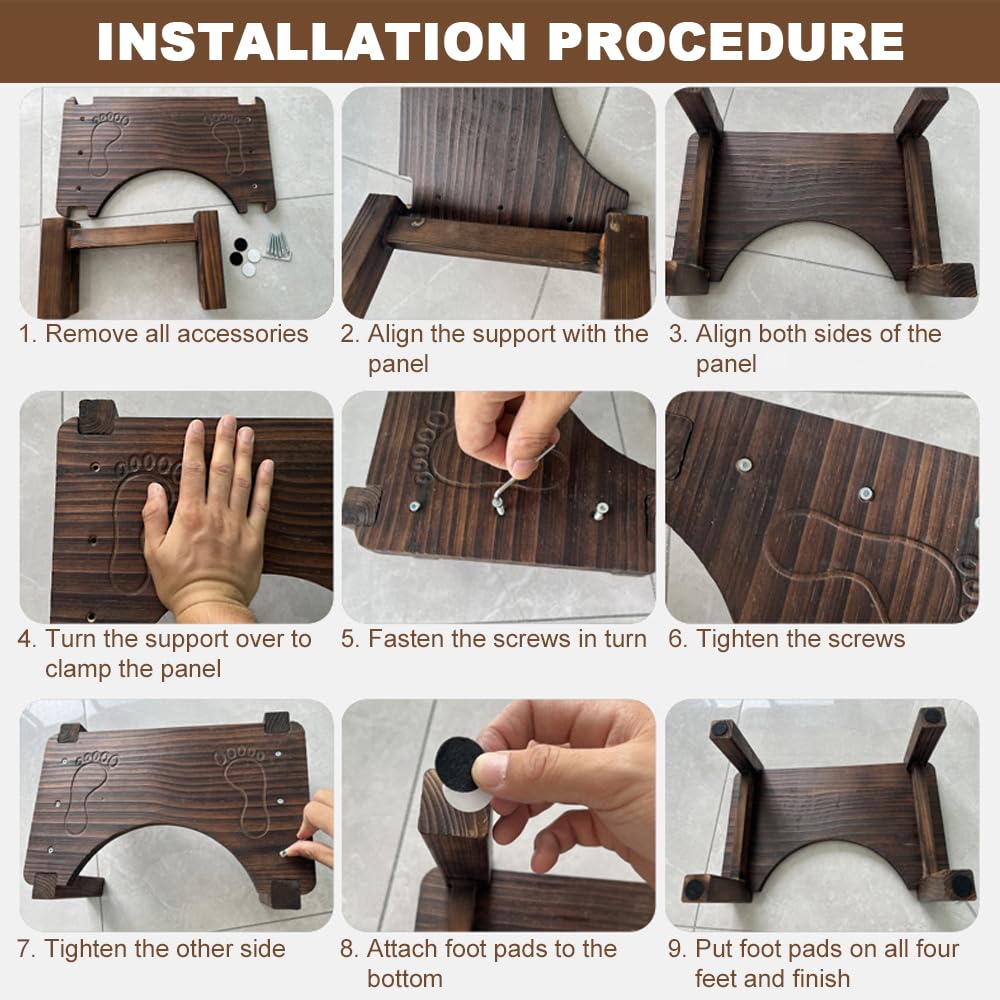 INSTALLATION PROCEDURE

1. Remove all accessories

2. Align the support with the panel

3. Align both sides of the panel

4. Turn the support over to clamp the panel

5. Fasten the screws in turn

6. Tighten the screws

7. Tighten the other side

8. Attach foot pads to the bottom

9. Put foot pads on all four feet and finish