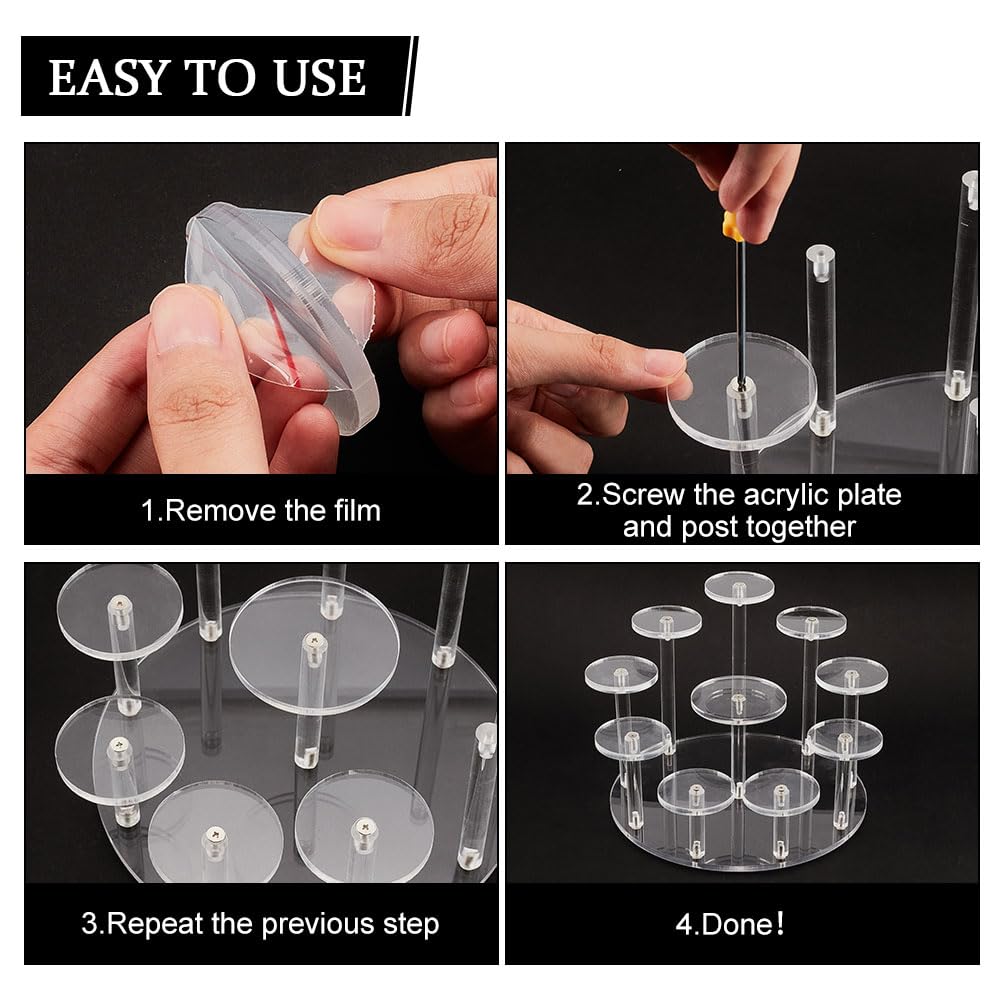 EASY TO USE

1.Remove the film

2.Screw the acrylic plate and post together

3.Repeat the previous step

4.Done!