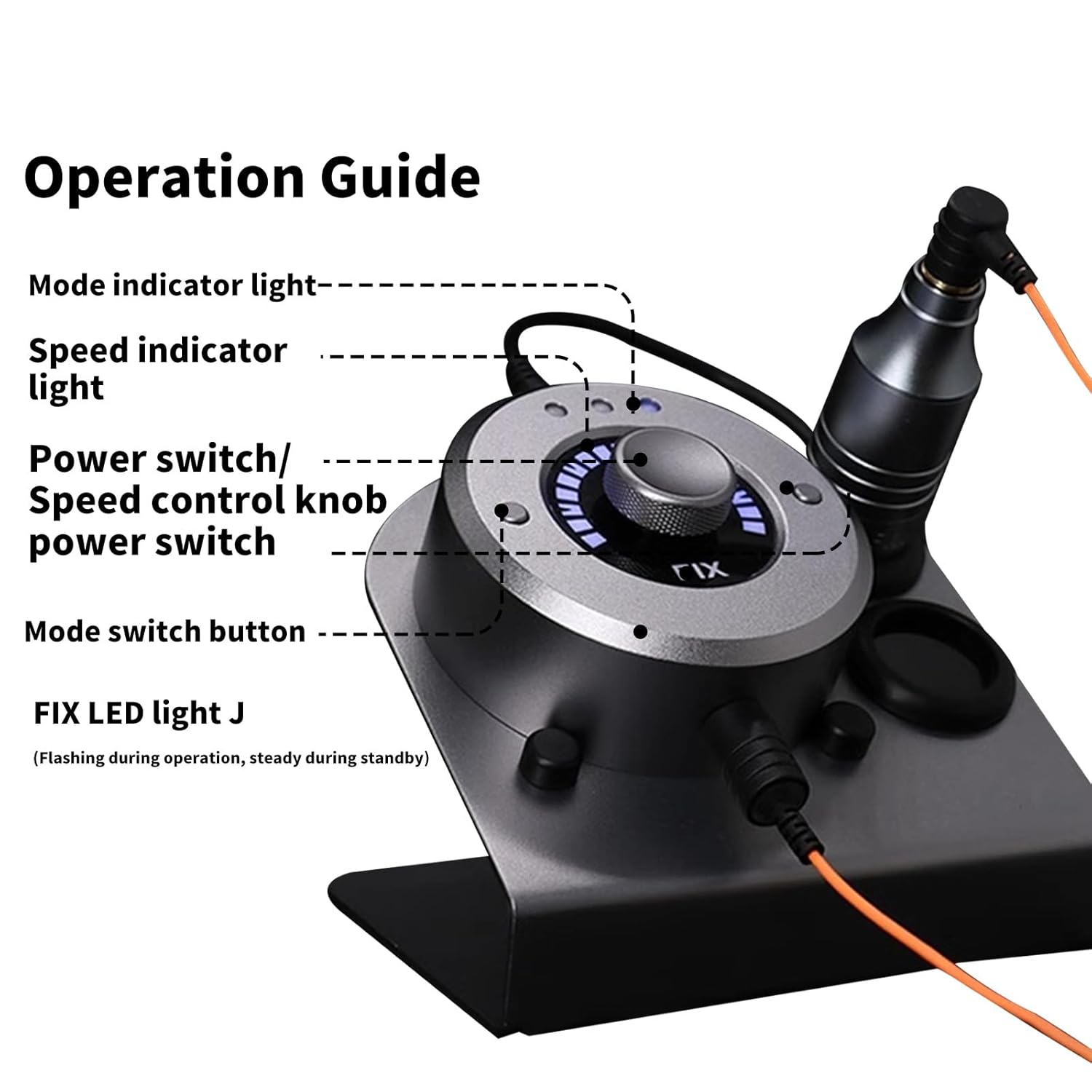 Operation Guide

Mode indicator light

Speed indicator light

Power switch/ Speed control knob power switch

Mode switch button

FIX LED light J

(Flashing during operation, steady during standby)

FIX