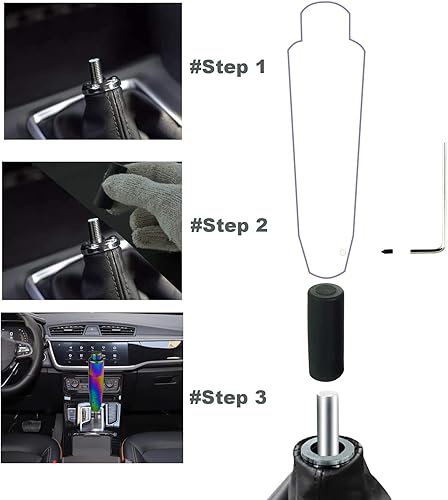 #Step 1

#Step 2

#Step 3