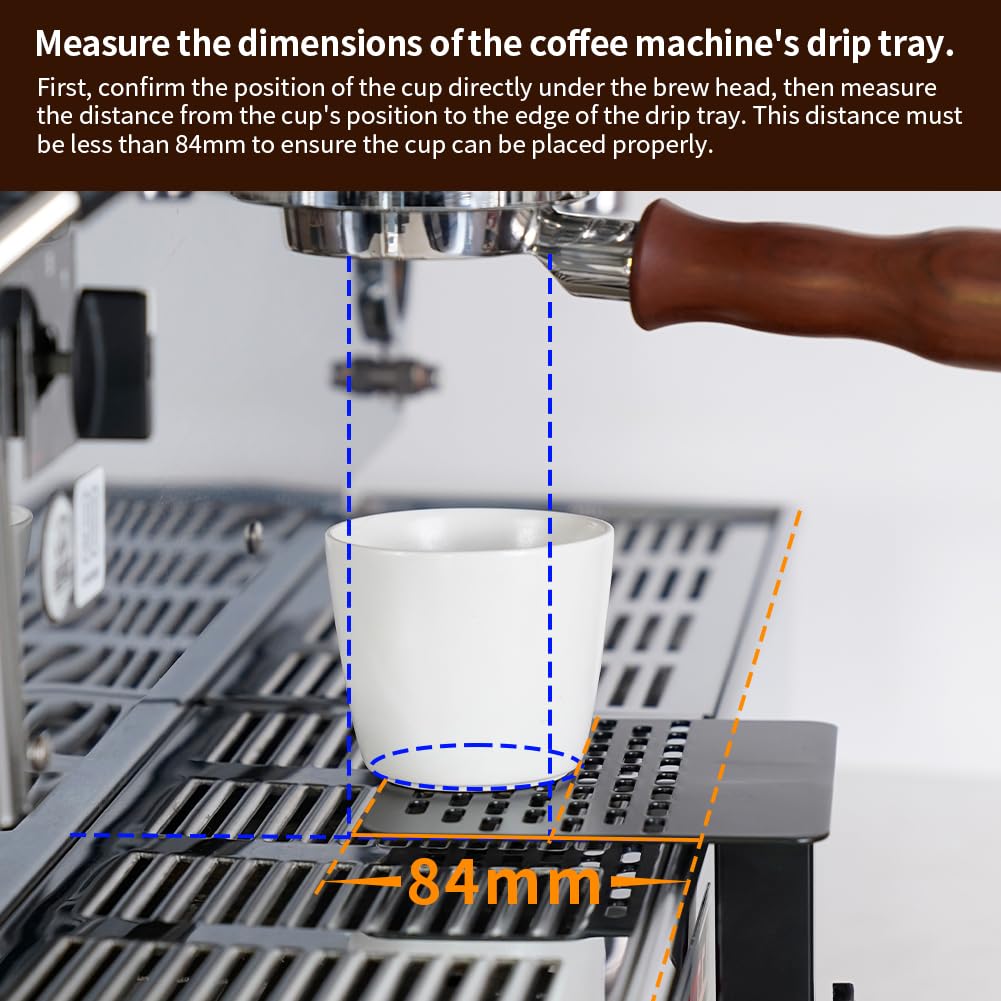 Measure the dimensions of the coffee machine's drip tray.

First, confirm the position of the cup directly under the brew head, then measure the distance from the cup's position to the edge of the drip tray. This distance must be less than 84mm to ensure the cup can be placed properly.

84mm