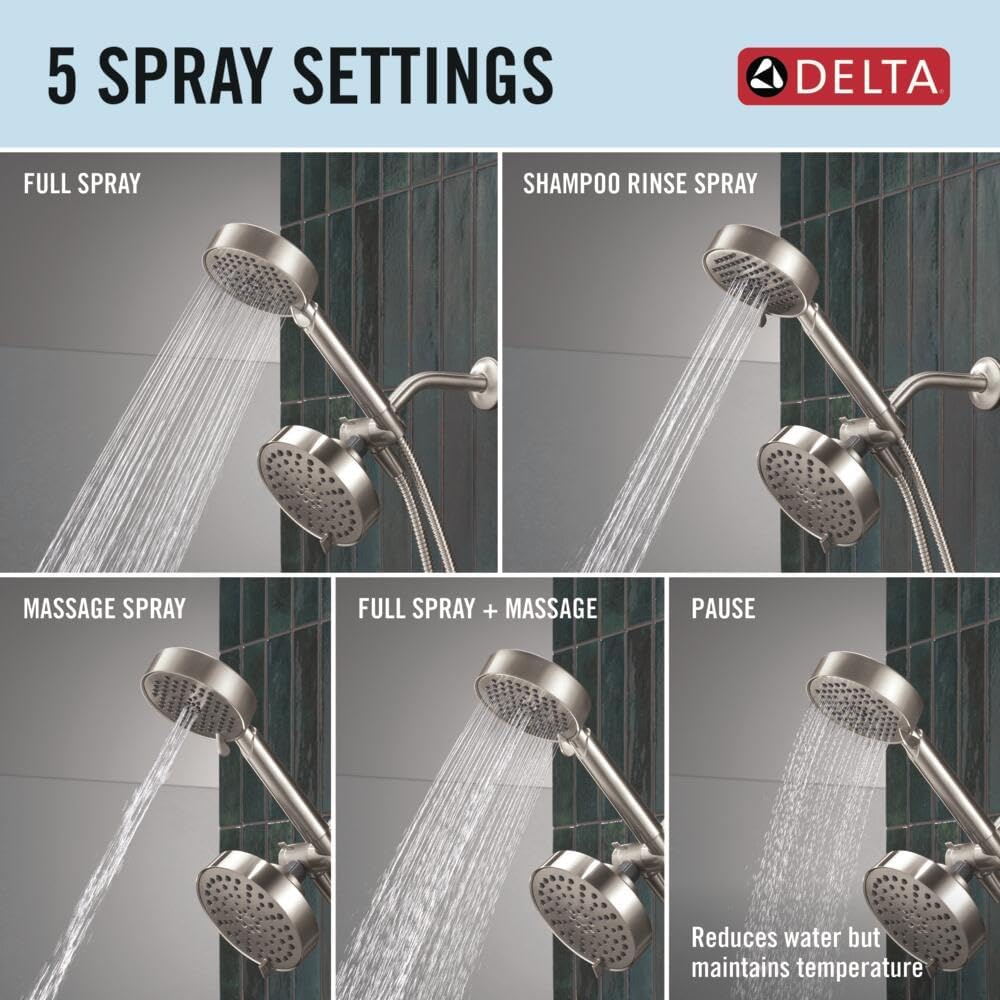 5 SPRAY SETTINGS

DELTA

FULL SPRAY

SHAMPOO RINSE SPRAY

MASSAGE SPRAY

FULL SPRAY + MASSAGE

PAUSE

Reduces water but maintains temperature