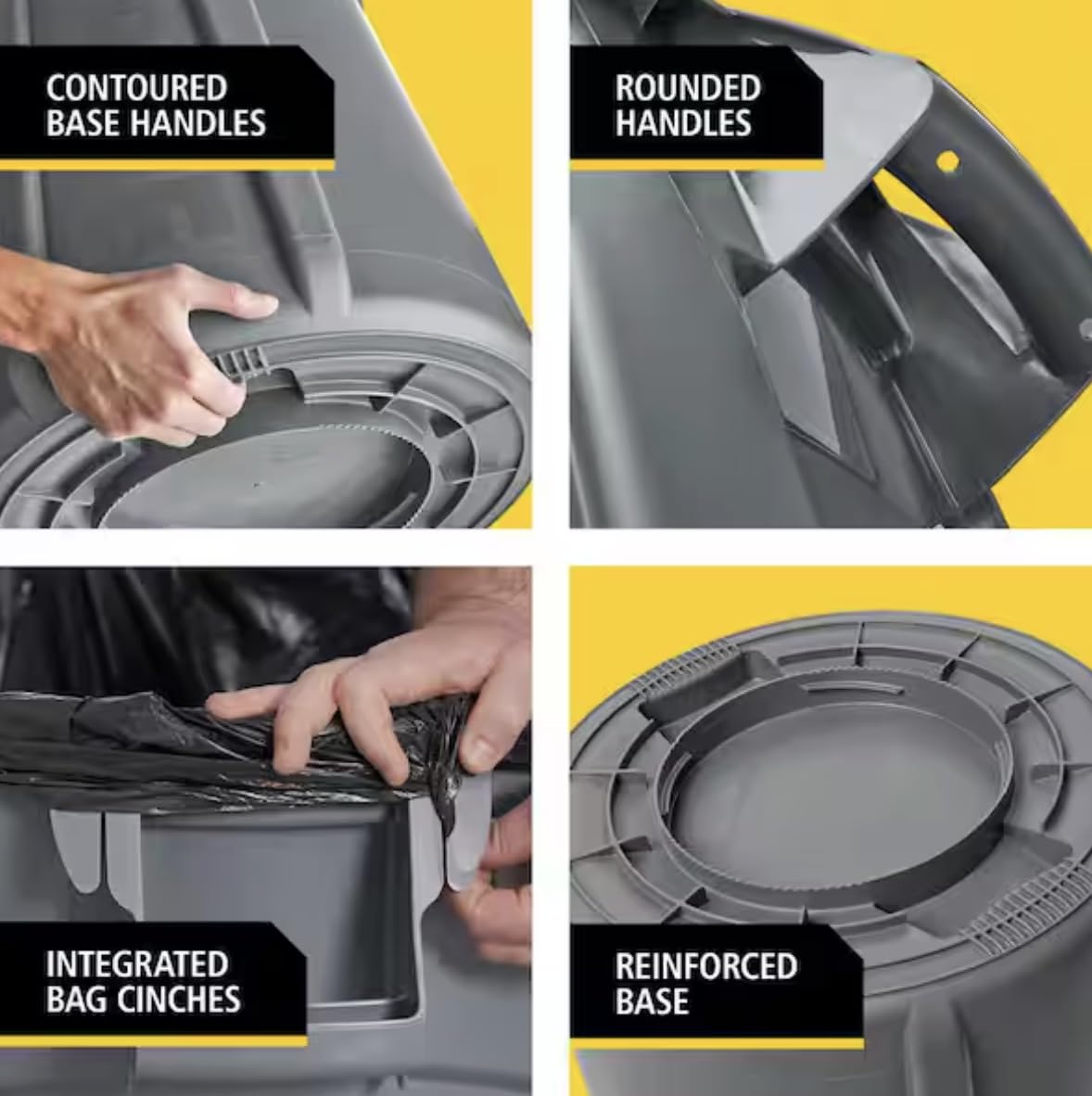 CONTOURED BASE HANDLES

ROUNDED HANDLES

INTEGRATED BAG CINCHES

REINFORCED BASE