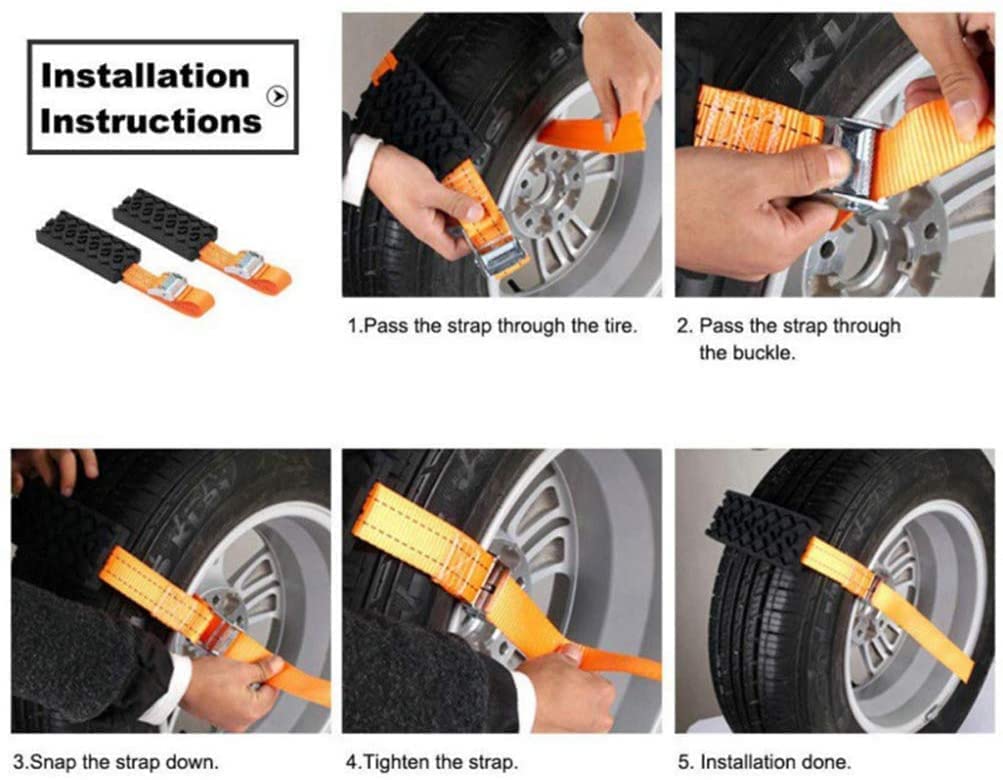 Installation Instructions

1.Pass the strap through the tire.

2. Pass the strap through the buckle.

3.Snap the strap down.

4.Tighten the strap.

5. Installation done.