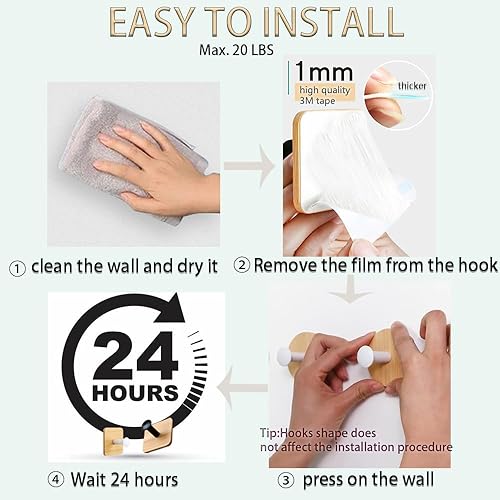 EASY TO INSTALL

Max. 20 LBS

1mm
high quality
3M tape

thicker

① clean the wall and dry it

② Remove the film from the hook

24
HOURS

Tip:Hooks shape does not affect the installation procedure

④ Wait 24 hours

③ press on the wall