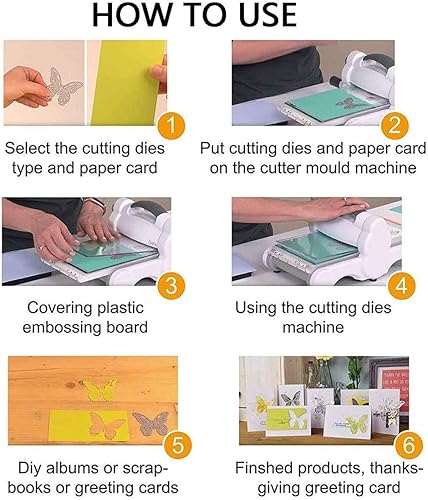 HOW TO USE

1

Select the cutting dies type and paper card

2

Put cutting dies and paper card on the cutter mould machine

3

Covering plastic embossing board

4

Using the cutting dies machine

5

Diy albums or scrapbooks or greeting cards

6

Finshed products, thanksgiving greeting card